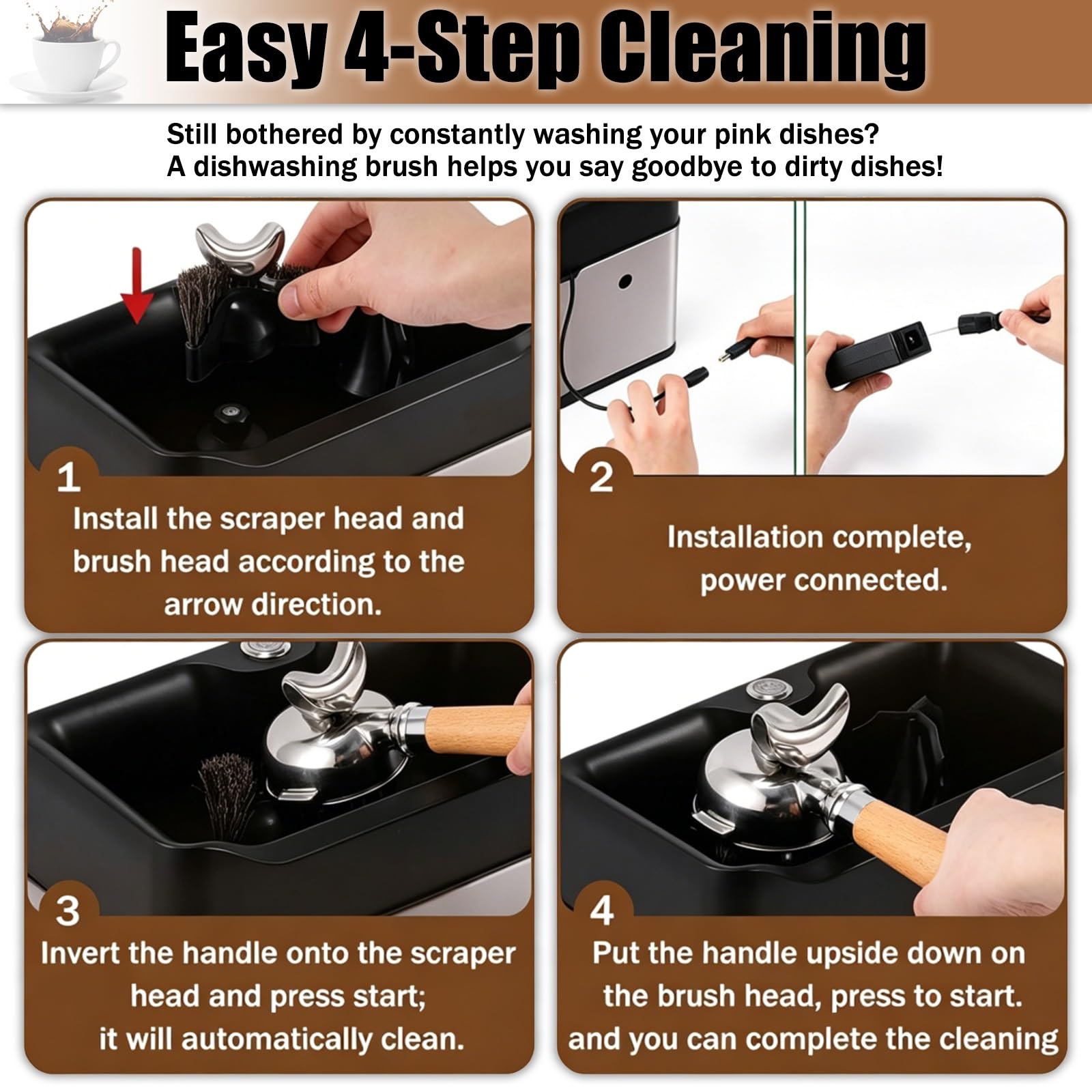 Easy 4-Step Cleaning

Still bothered by constantly washing your pink dishes?
A dishwashing brush helps you say goodbye to dirty dishes!

1
Install the scraper head and brush head according to the arrow direction.

2
Installation complete, power connected.

3
Invert the handle onto the scraper head and press start; it will automatically clean.

4
Put the handle upside down on the brush head, press to start. and you can complete the cleaning