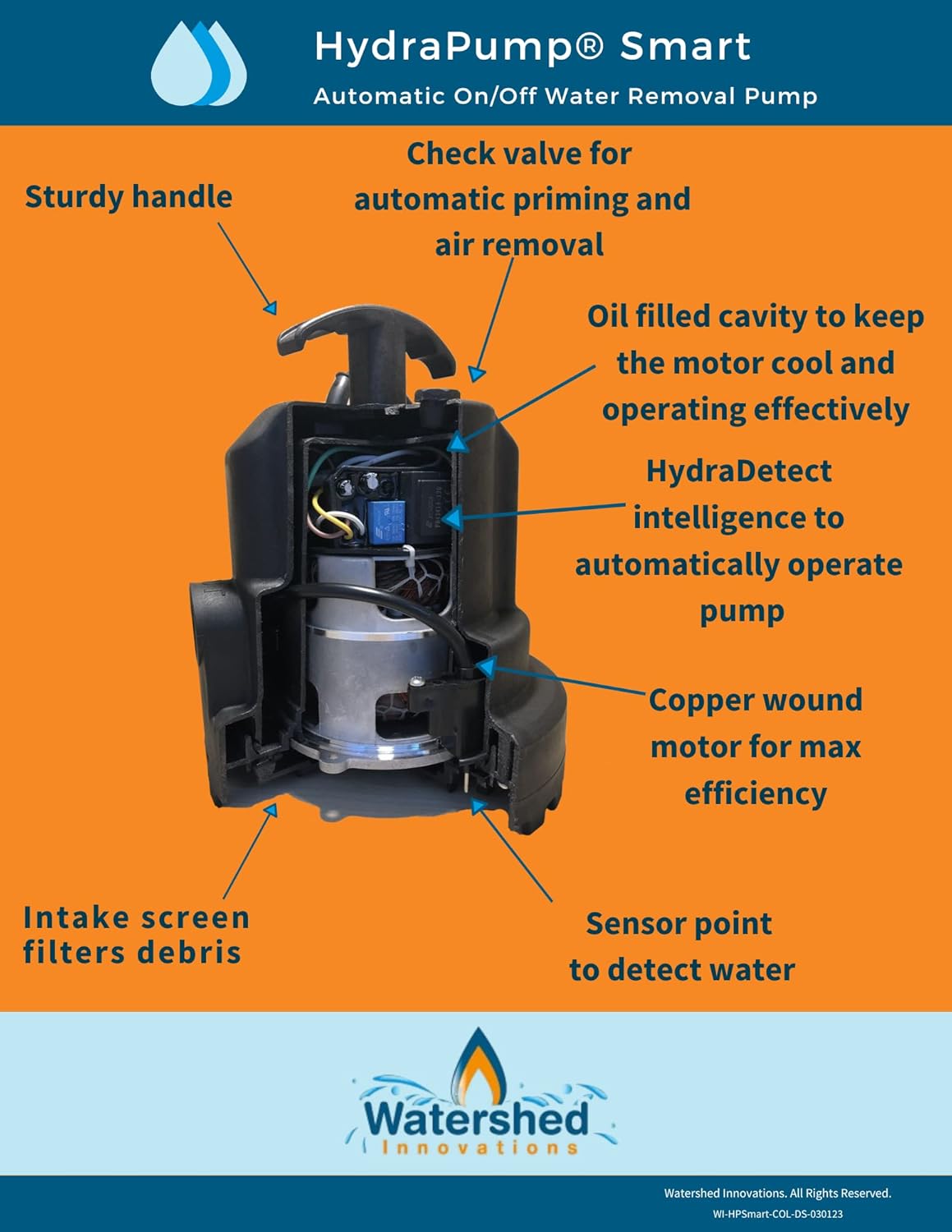 HydraPump® Smart
Automatic On/Off Water Removal Pump

Sturdy handle

Check valve for automatic priming and air removal

Oil filled cavity to keep the motor cool and operating effectively

HydraDetect intelligence to automatically operate pump

Copper wound motor for max efficiency

Intake screen filters debris

Sensor point to detect water

Watershed
Innovations

Watershed Innovations. All Rights Reserved.
WI-HPSmart-COL-DS-030123