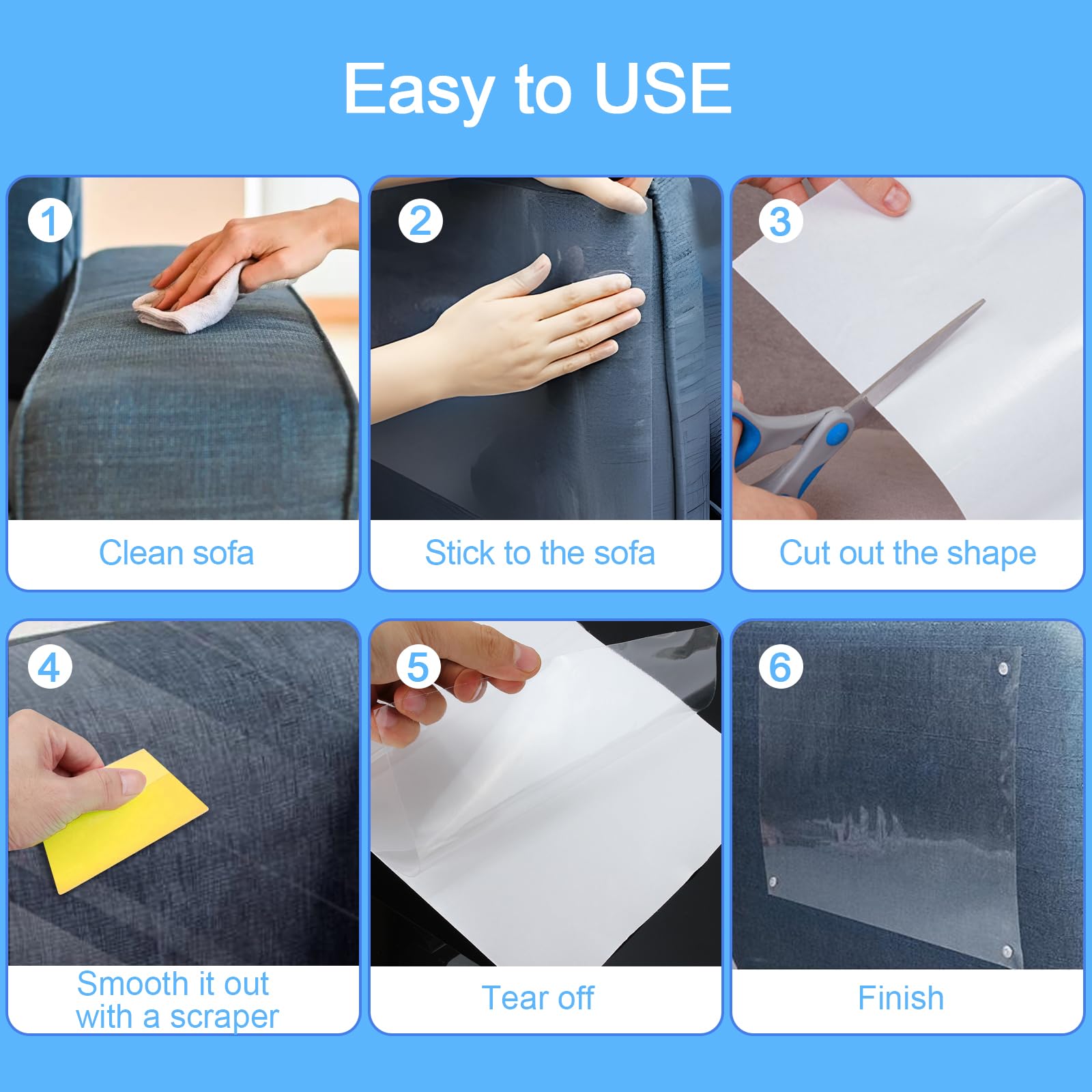 Easy to USE

1
Clean sofa

2
Stick to the sofa

3
Cut out the shape

4
Smooth it out with a scraper

5
Tear off

6
Finish