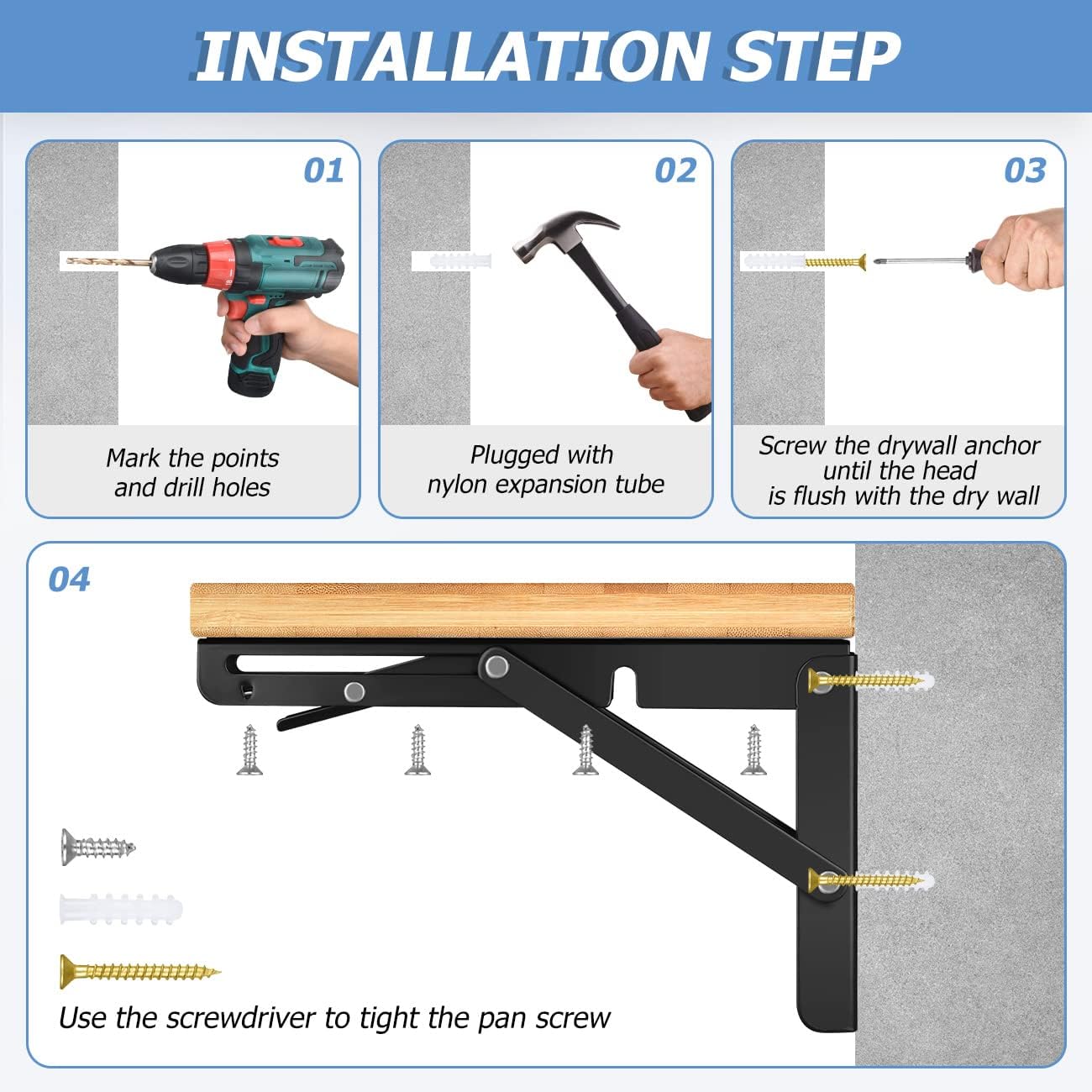 INSTALLATION STEP

01

Mark the points and drill holes

02

Plugged with nylon expansion tube

03

Screw the drywall anchor until the head is flush with the dry wall

04

Use the screwdriver to tight the pan screw