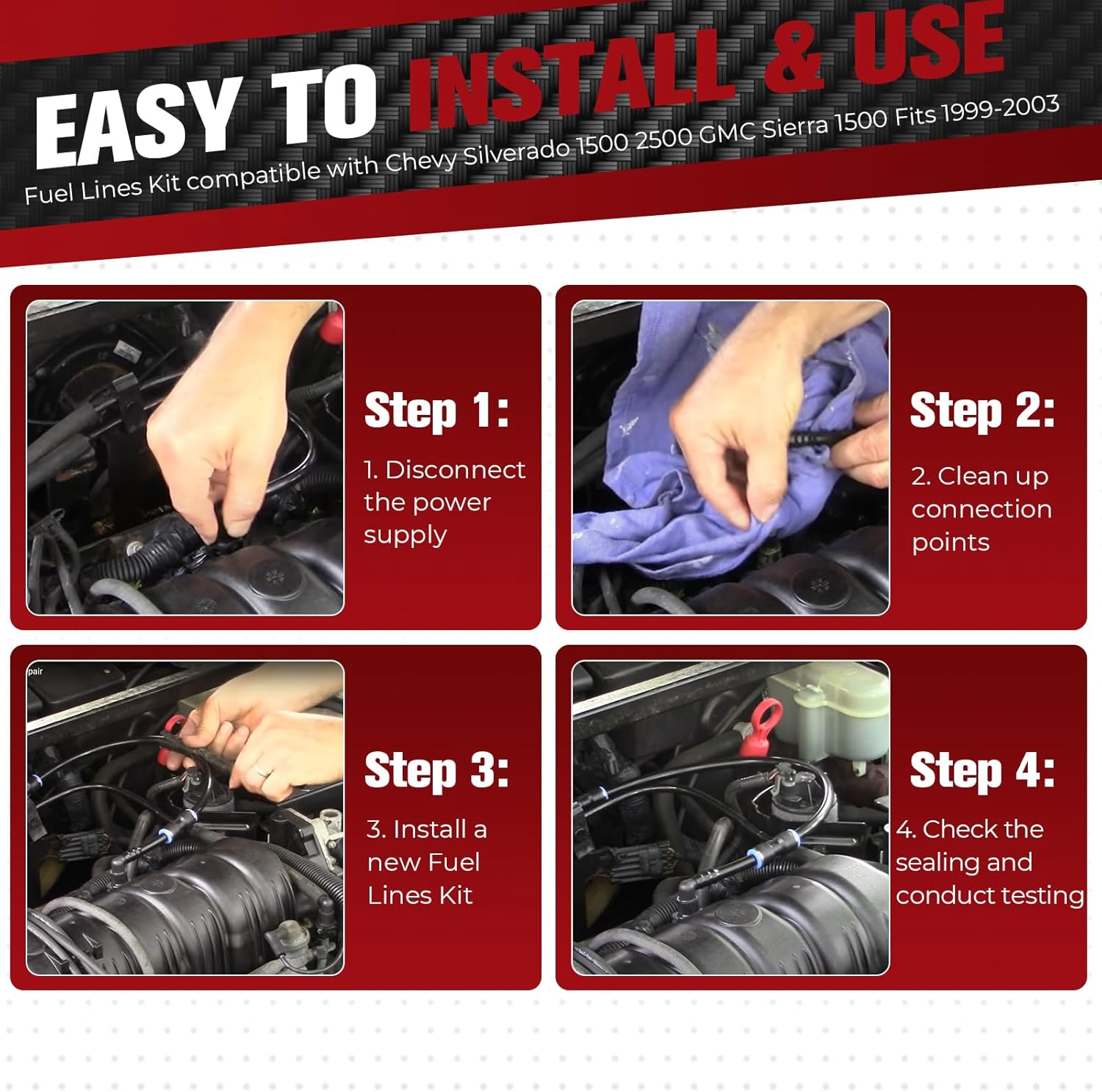 EASY TO INSTALL & USE

Fuel Lines Kit compatible with Chevy Silverado 1500 2500 GMC Sierra 1500 Fits 1999-2003

Step 1:

1. Disconnect the power supply

Step 2:

2. Clean up connection points

pair

Step 3:

3. Install a new Fuel Lines Kit

Step 4:

4. Check the sealing and conduct testing