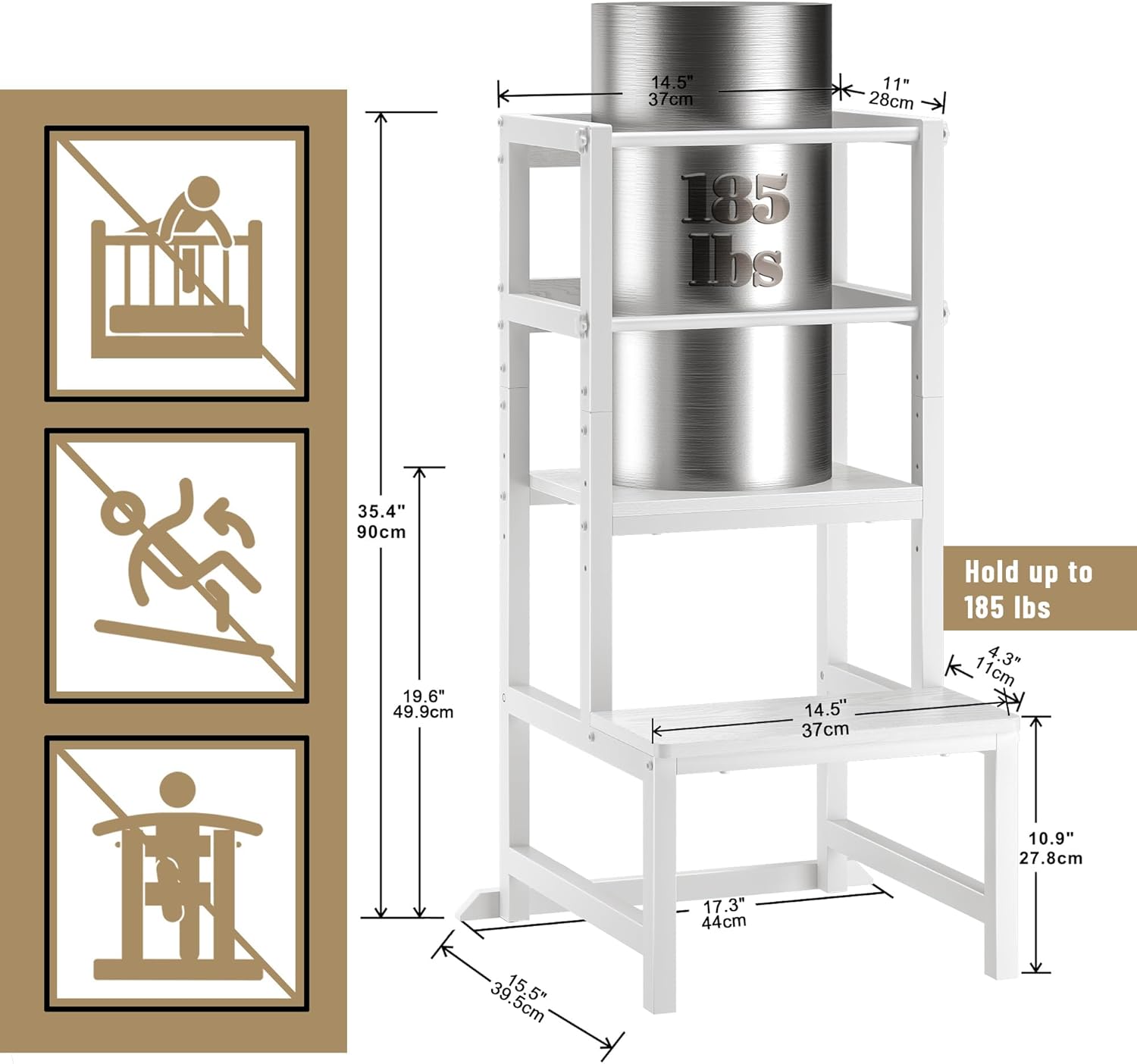 14.5"
37cm

11"
28cm

185
lbs

35.4"
90cm

19.6"
49.9cm

Hold up to
185 lbs

4.3"
11cm

14.5"
37cm

10.9"
27.8cm

17.3"
44cm

15.5"
39.5cm