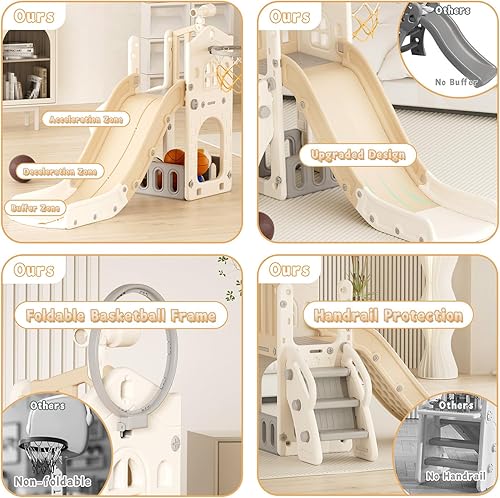 Ours

Acceleration Zone

Deceleration Zone

Buffer Zone

Ours

Others

No Buffer

Upgraded Design

Ours

Foldable Basketball Frame

Others

Non-foldable

Ours

Handrail Protection

Others

No Handrail