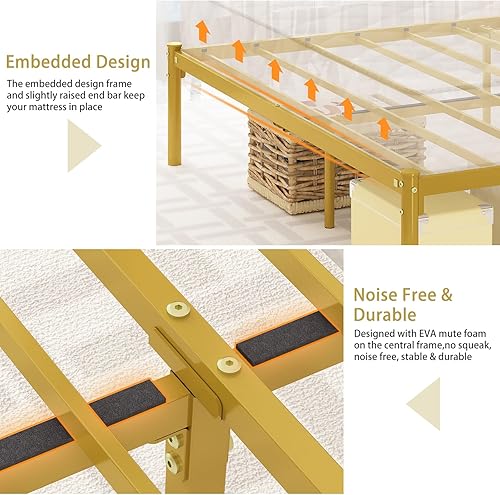 Embedded Design

The embedded design frame and slightly raised end bar keep your mattress in place

Noise Free & Durable

Designed with EVA mute foam on the central frame,no squeak, noise free, stable & durable