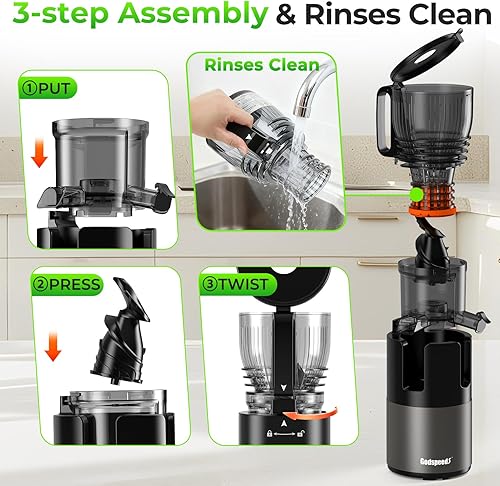 3-step Assembly & Rinses Clean

①PUT

Rinses Clean

②PRESS

③TWIST

Godspeed