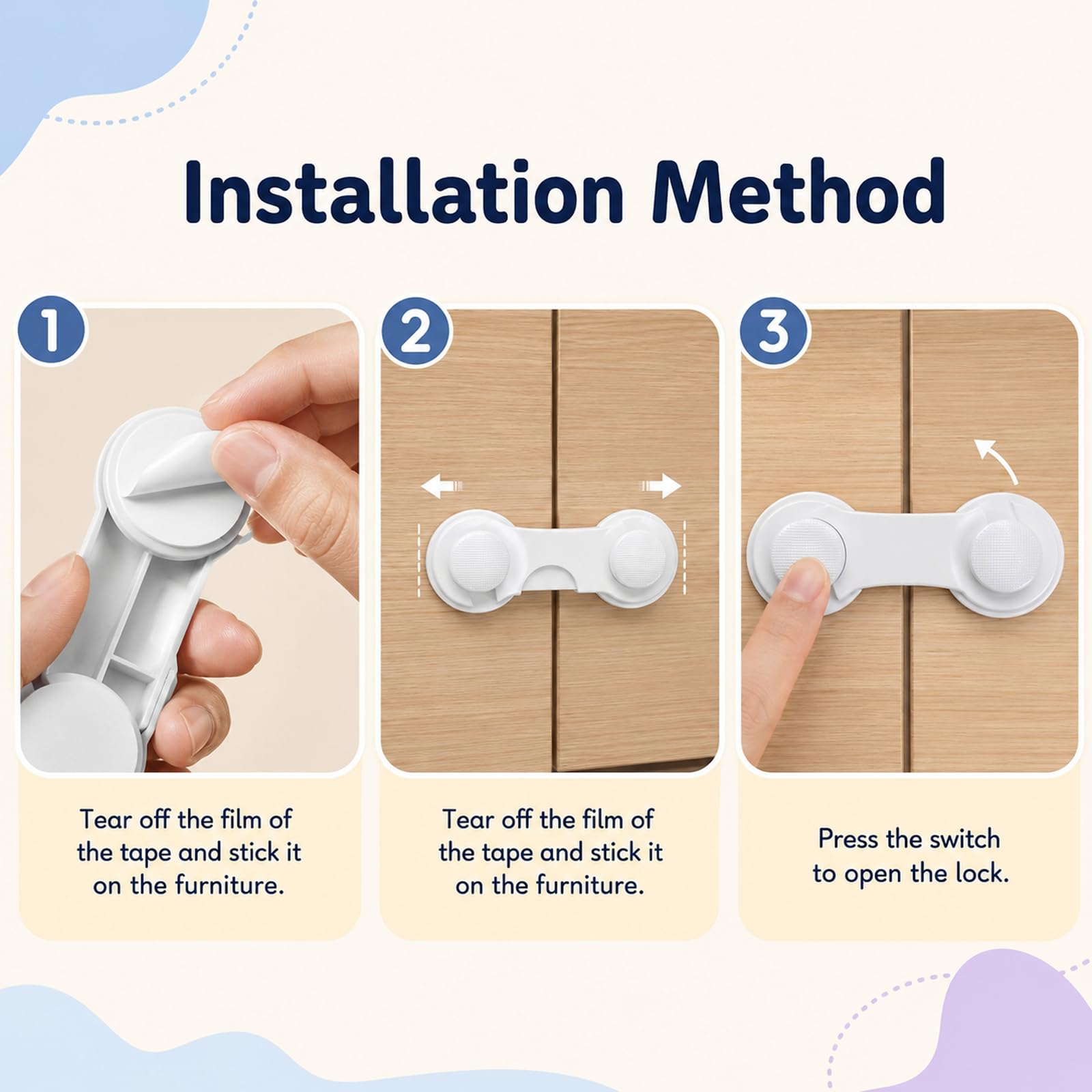 Installation Method

1

Tear off the film of the tape and stick it on the furniture.

2

Tear off the film of the tape and stick it on the furniture.

3

Press the switch to open the lock.