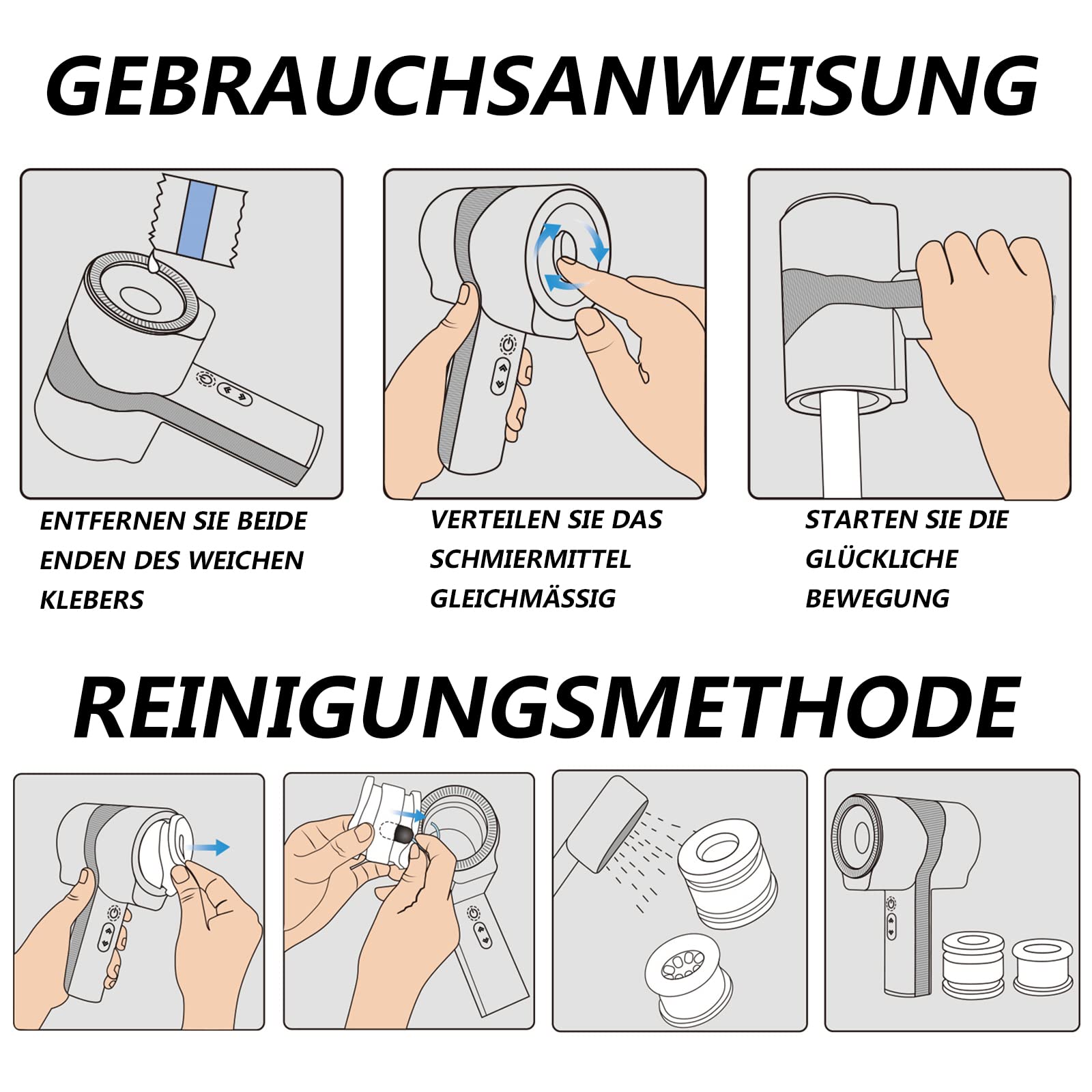 GEBRAUCHSANWEISUNG

ENTFERNEN SIE BEIDE ENDEN DES WEICHEN KLEBERS

VERTEILEN SIE DAS SCHMIERMITTEL GLEICHMÄSSIG

STARTEN SIE DIE GLÜCKLICHE BEWEGUNG

REINIGUNGSMETHODE