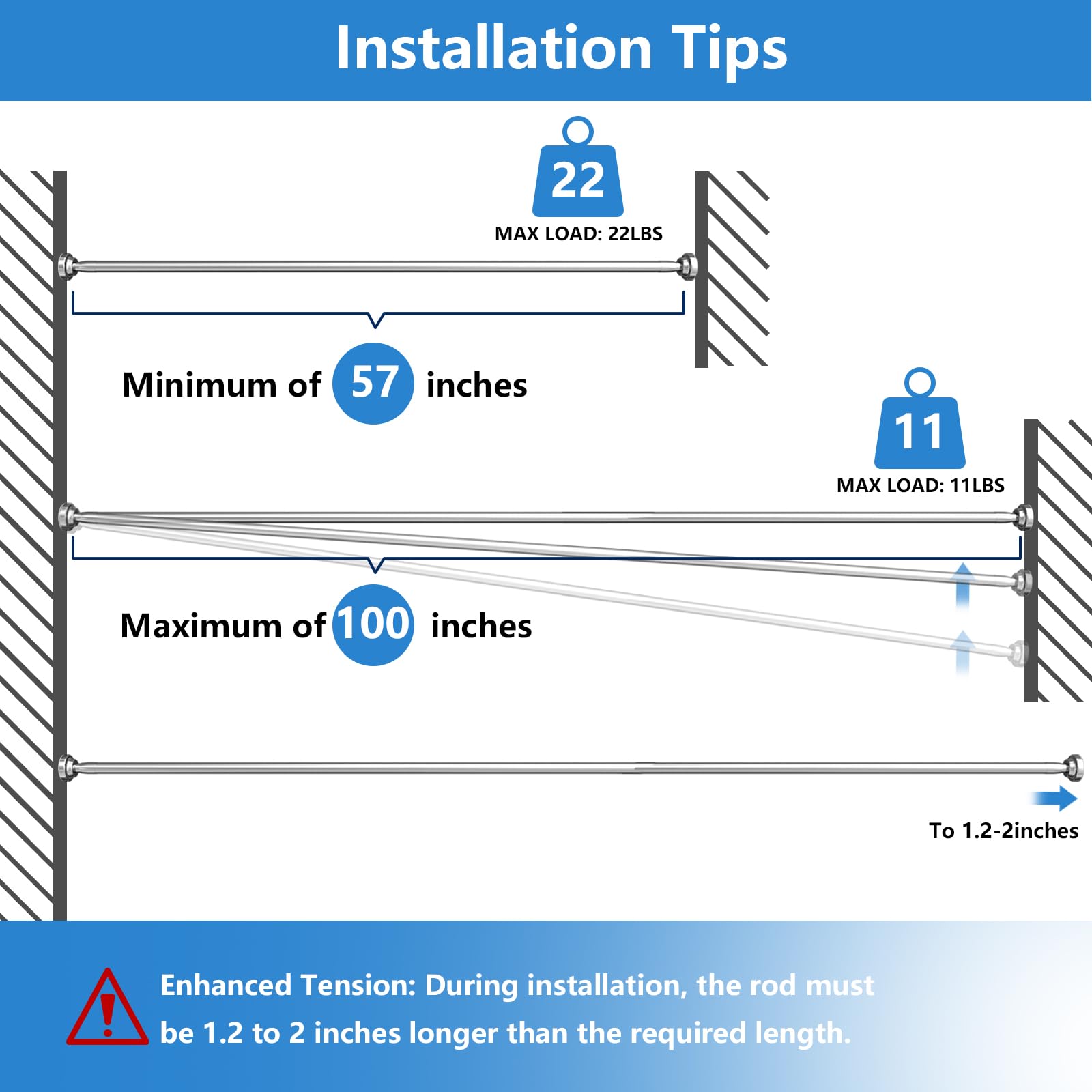 Installation Tips

22

MAX LOAD: 22LBS

Minimum of 57 inches

11

MAX LOAD: 11LBS

Maximum of 100 inches

To 1.2-2inches

Enhanced Tension: During installation, the rod must be 1.2 to 2 inches longer than the required length.