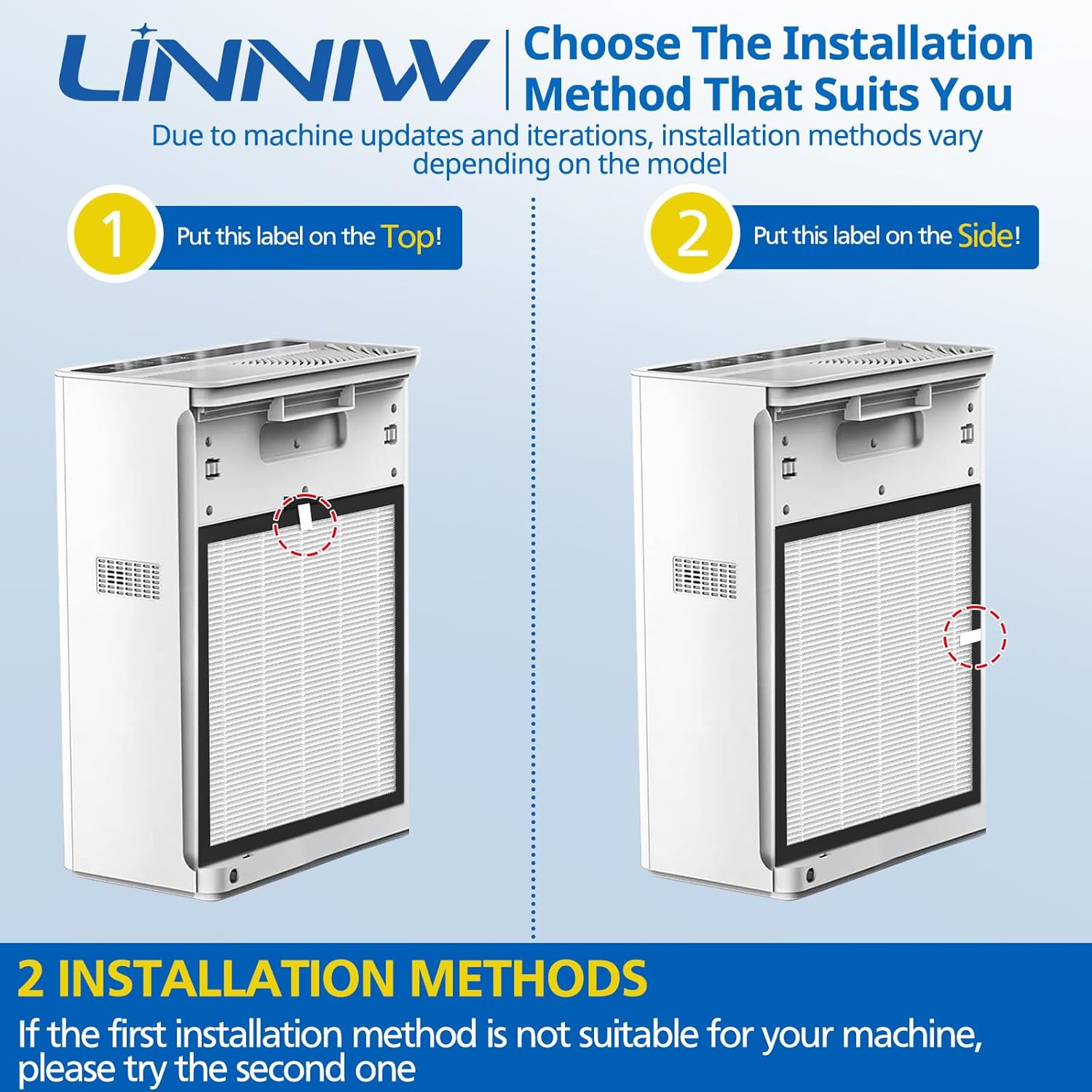 LINNIW

Choose The Installation Method That Suits You

Due to machine updates and iterations, installation methods vary depending on the model

1 Put this label on the Top!

2 Put this label on the Side!

2 INSTALLATION METHODS

If the first installation method is not suitable for your machine, please try the second one