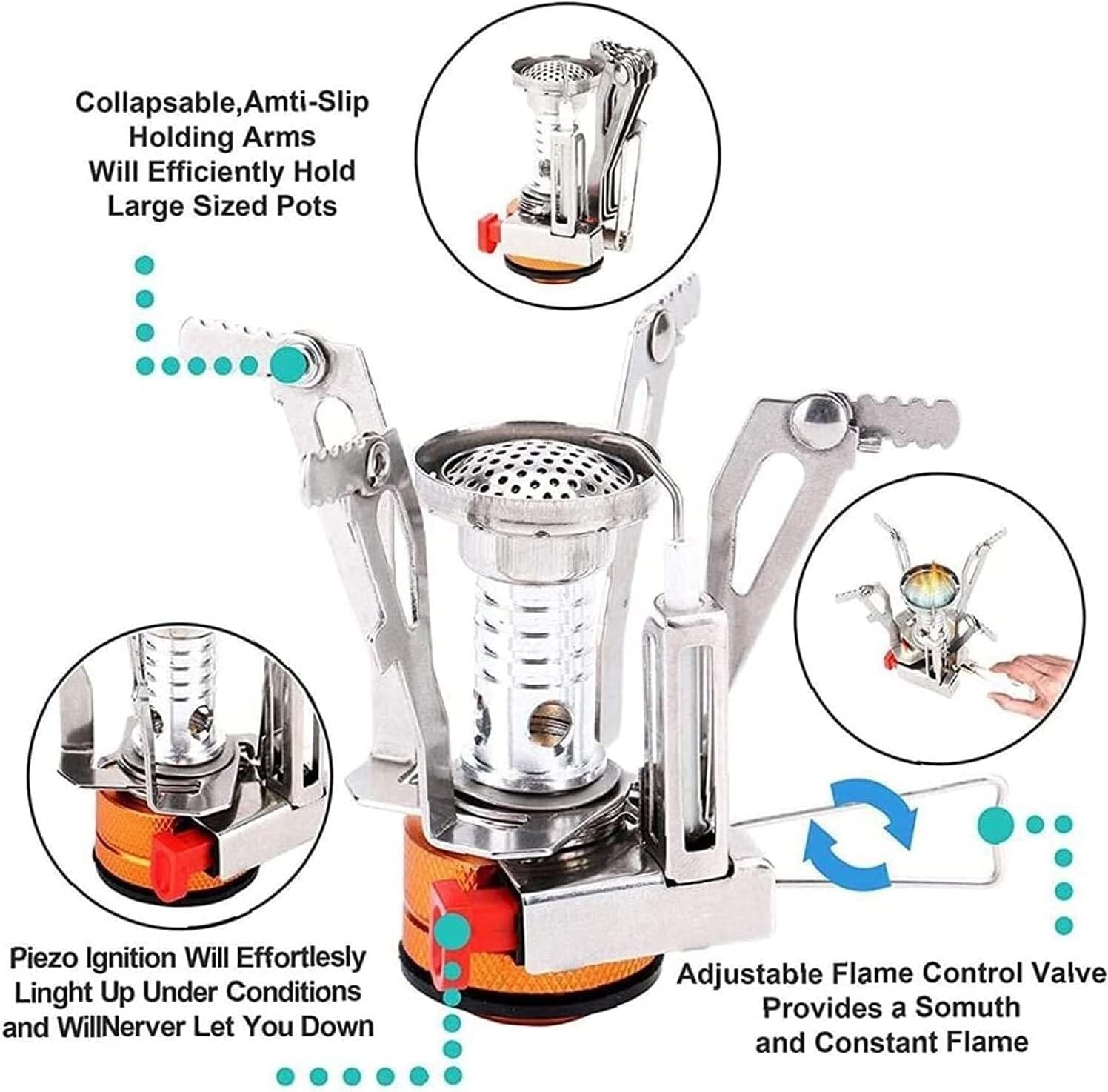 Collapsable,Amti-Slip Holding Arms Will Efficiently Hold Large Sized Pots

Piezo Ignition Will Effortlesly Linght Up Under Conditions and WillNerver Let You Down

Adjustable Flame Control Valve Provides a Somuth and Constant Flame