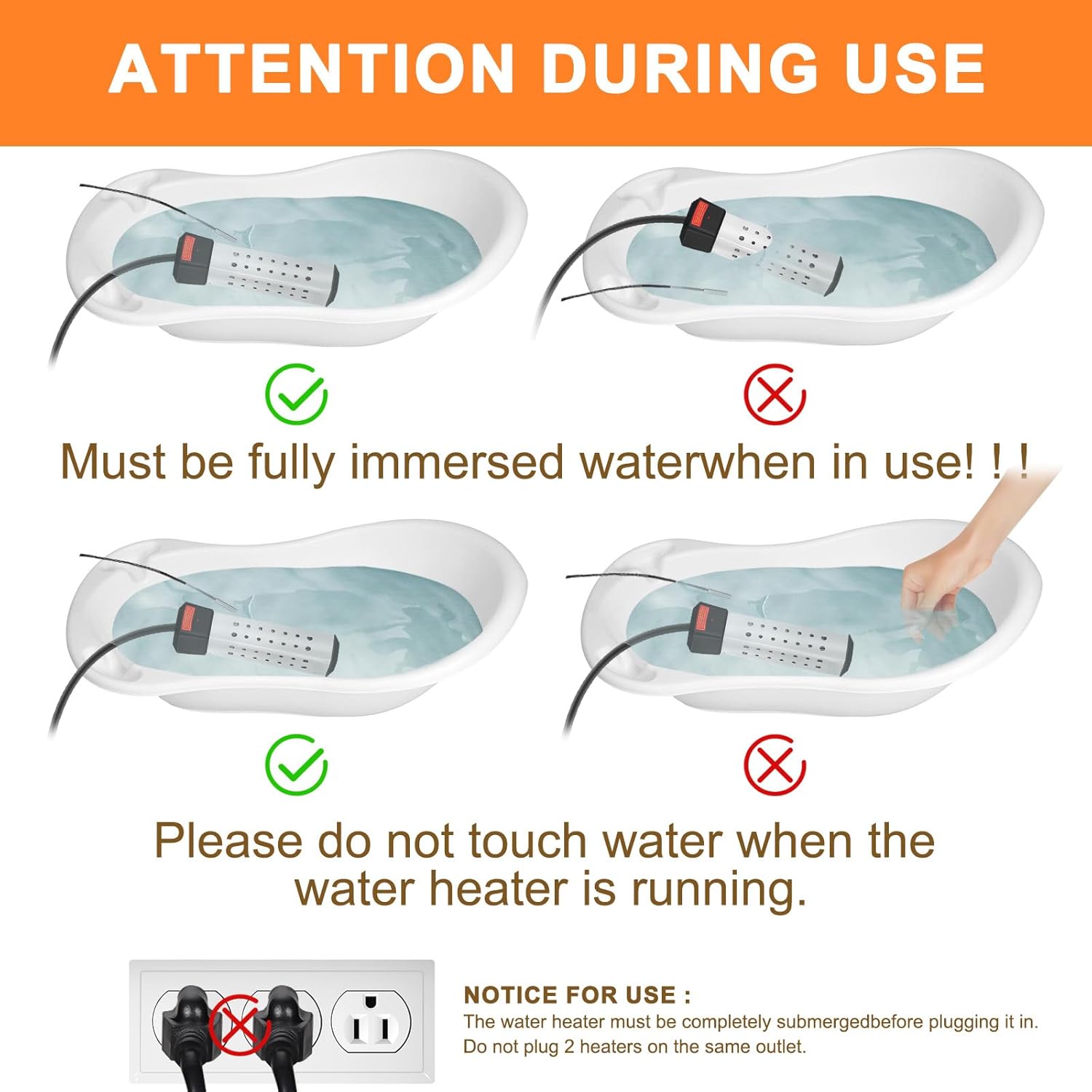 ATTENTION DURING USE

Must be fully immersed waterwhen in use! ! !

Please do not touch water when the water heater is running.

NOTICE FOR USE :
The water heater must be completely submergedbefore plugging it in.
Do not plug 2 heaters on the same outlet.