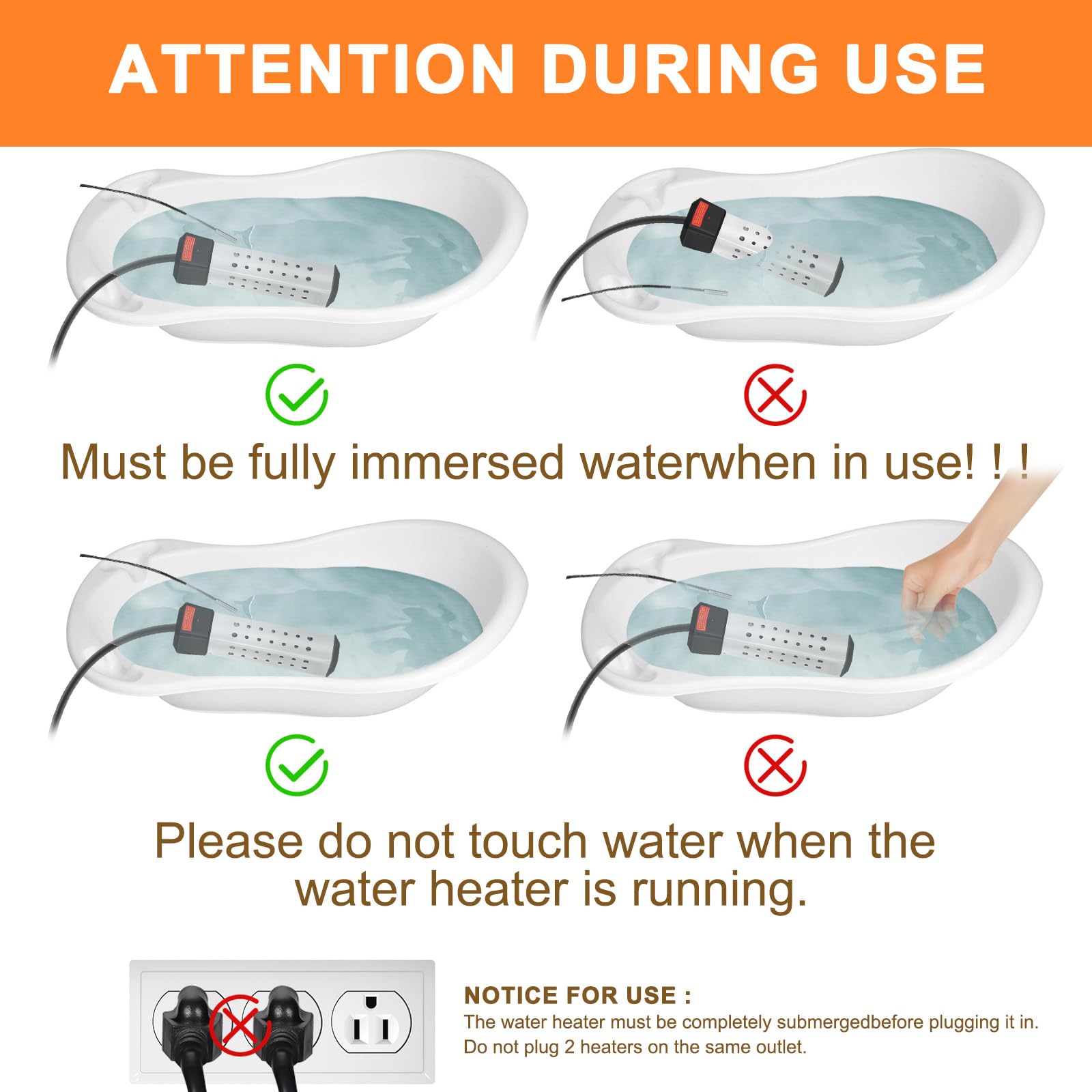 ATTENTION DURING USE

Must be fully immersed waterwhen in use! ! !

Please do not touch water when the water heater is running.

NOTICE FOR USE :
The water heater must be completely submergedbefore plugging it in.
Do not plug 2 heaters on the same outlet.