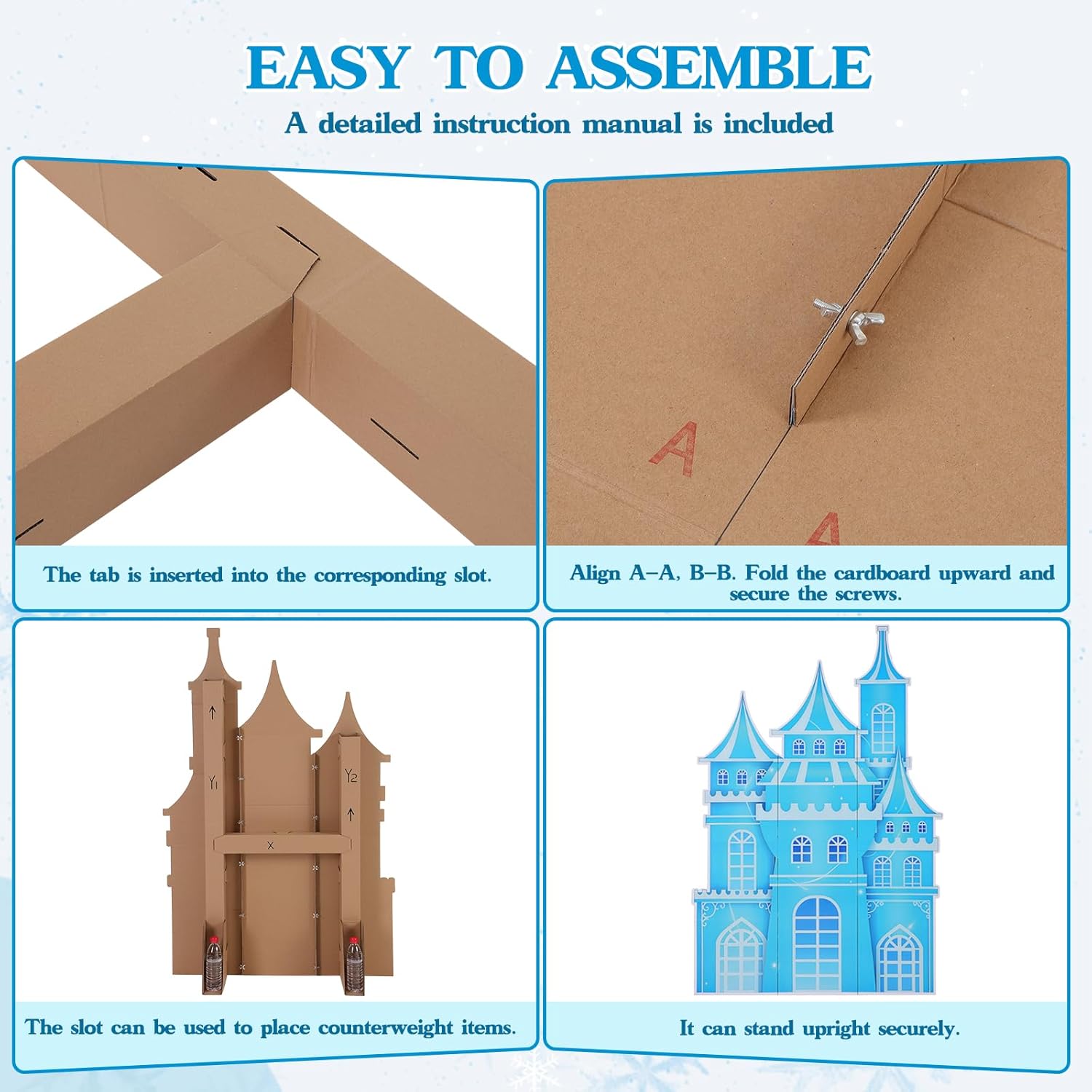 EASY TO ASSEMBLE

A detailed instruction manual is included

The tab is inserted into the corresponding slot.

A

A

Align A–A, B–B. Fold the cardboard upward and secure the screws.

Y1

Y2

X

The slot can be used to place counterweight items.

It can stand upright securely.