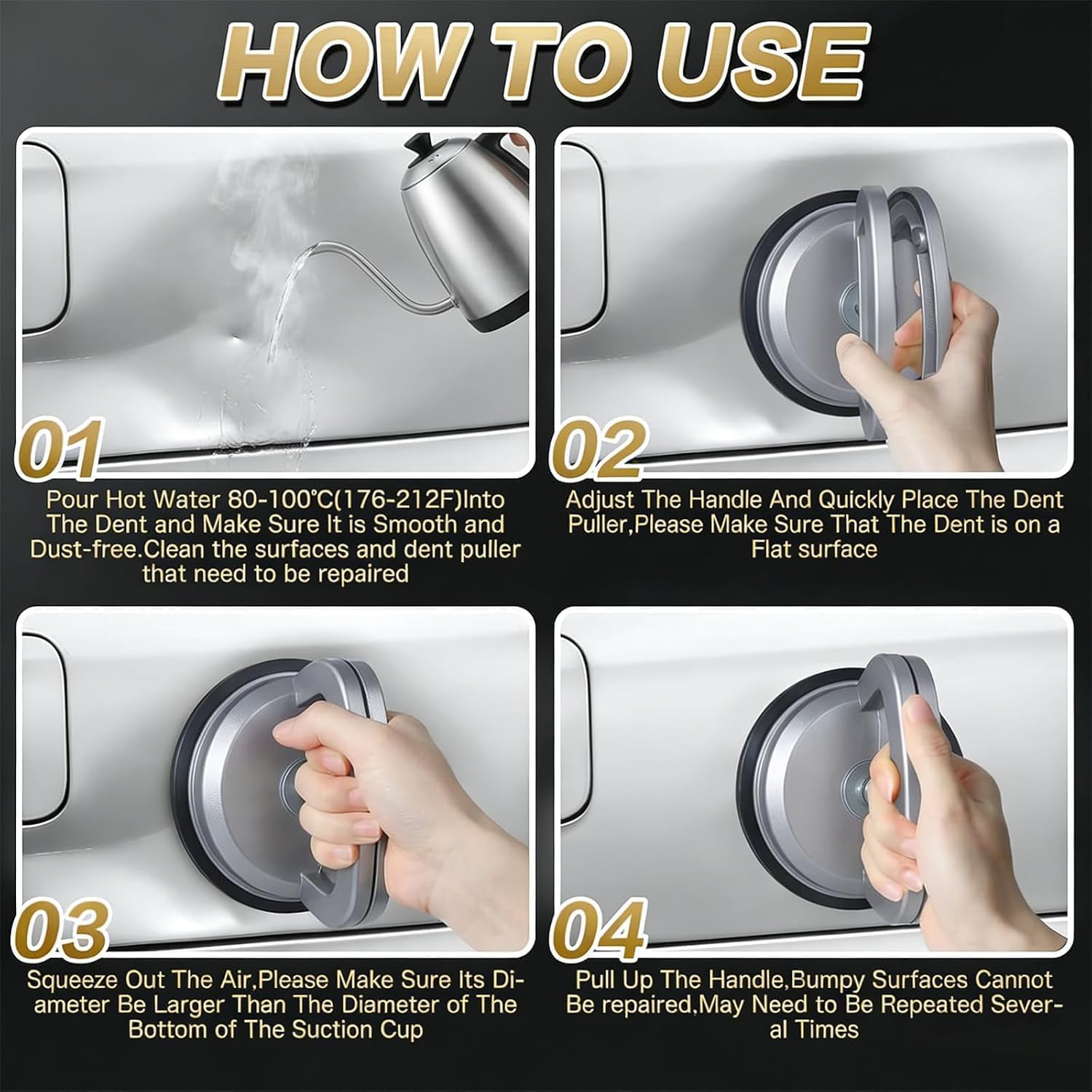 HOW TO USE

01

Pour Hot Water 80-100℃(176-212F)Into The Dent and Make Sure It is Smooth and Dust-free.Clean the surfaces and dent puller that need to be repaired

02

Adjust The Handle And Quickly Place The Dent Puller,Please Make Sure That The Dent is on a Flat surface

03

Squeeze Out The Air,Please Make Sure Its Diameter Be Larger Than The Diameter of The Bottom of The Suction Cup

04

Pull Up The Handle,Bumpy Surfaces Cannot Be repaired,May Need to Be Repeated Several Times