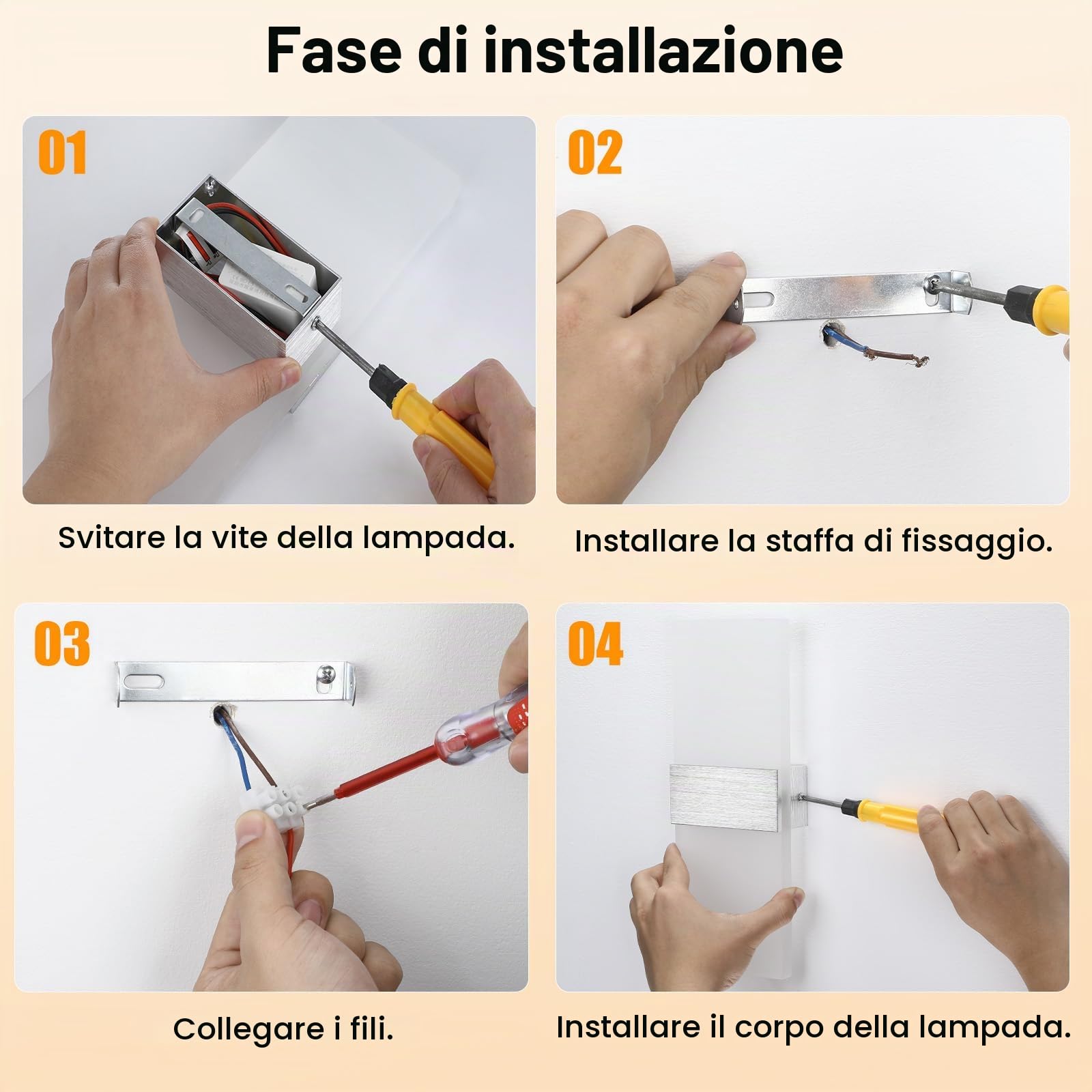 Fase di installazione

01

Svitare la vite della lampada.

02

Installare la staffa di fissaggio.

03

Collegare i fili.

04

Installare il corpo della lampada.