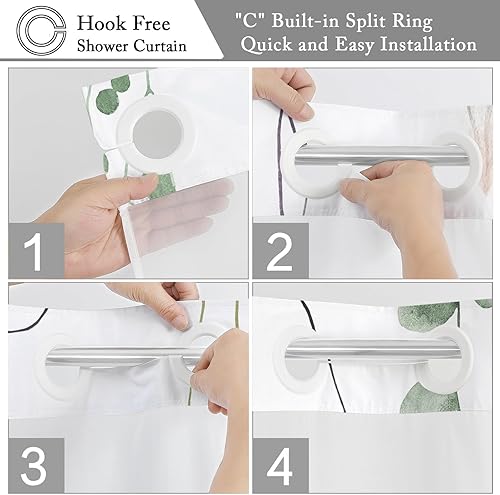 Hook Free
Shower Curtain

"C" Built-in Split Ring
Quick and Easy Installation

1

2

3

4