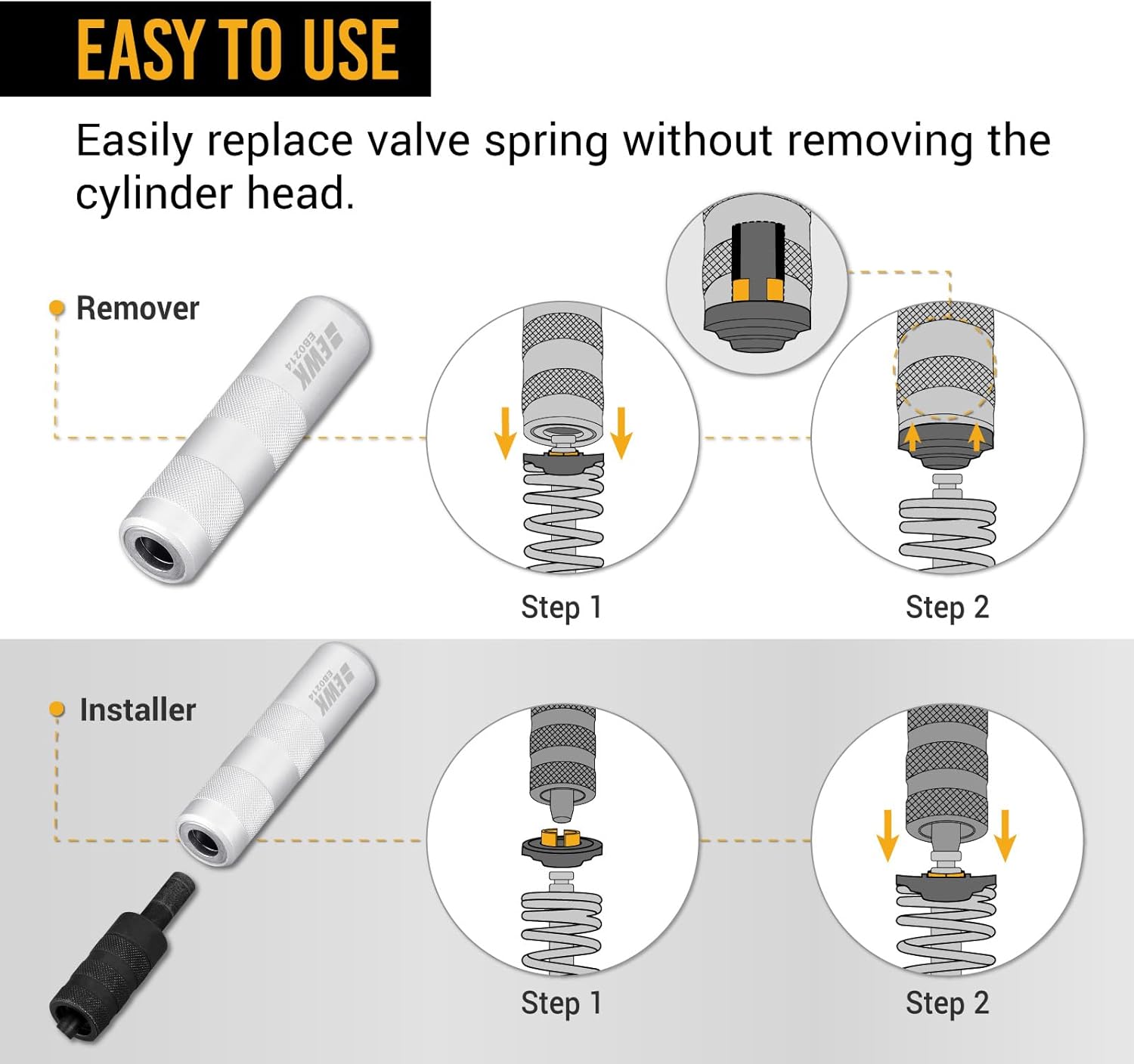 EASY TO USE

Easily replace valve spring without removing the cylinder head.

Remover

EWK
EB0214

Step 1

Step 2

Installer

EWK
EB0214

Step 1

Step 2