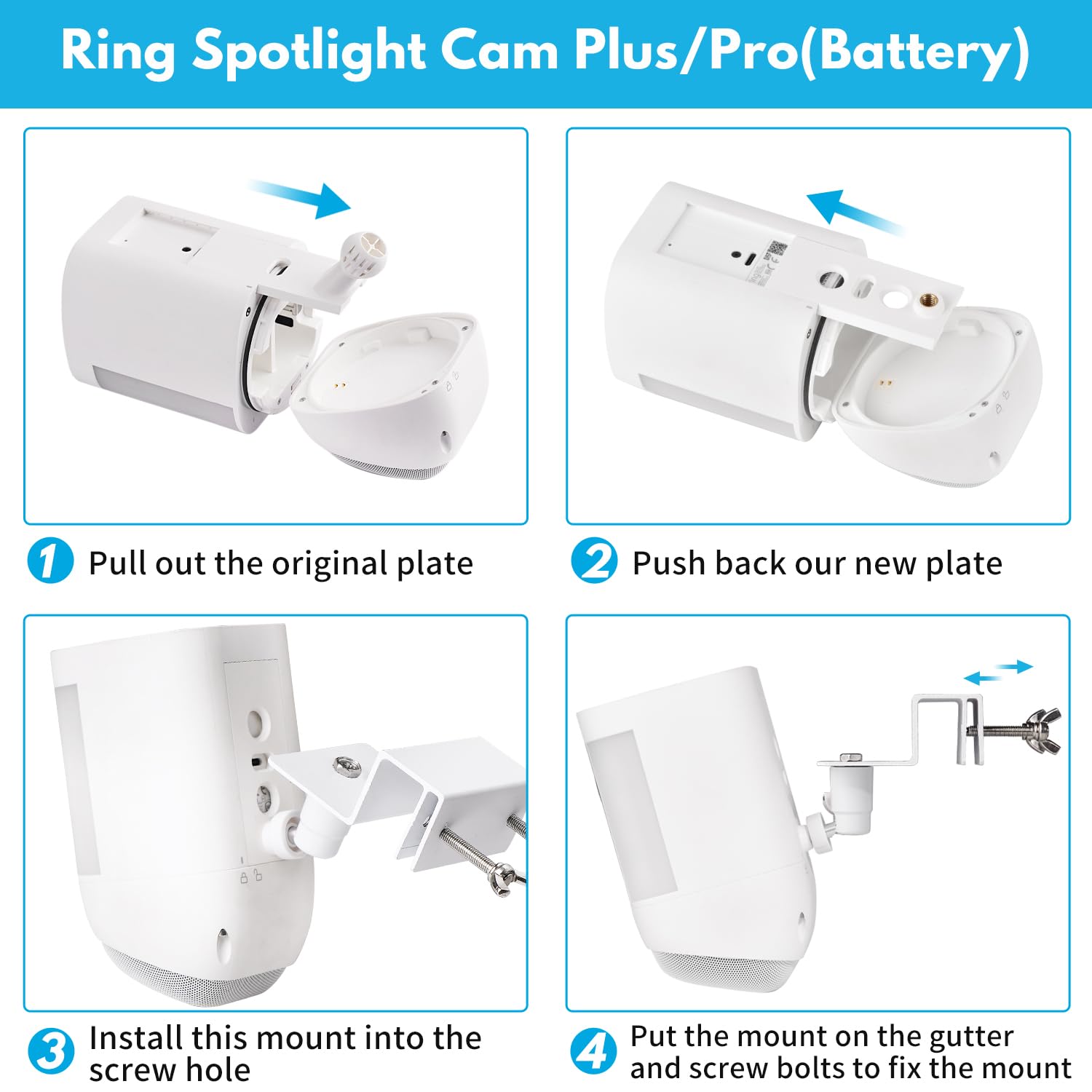 Ring Spotlight Cam Plus/Pro(Battery)

1 Pull out the original plate

2 Push back our new plate

3 Install this mount into the screw hole

4 Put the mount on the gutter and screw bolts to fix the mount