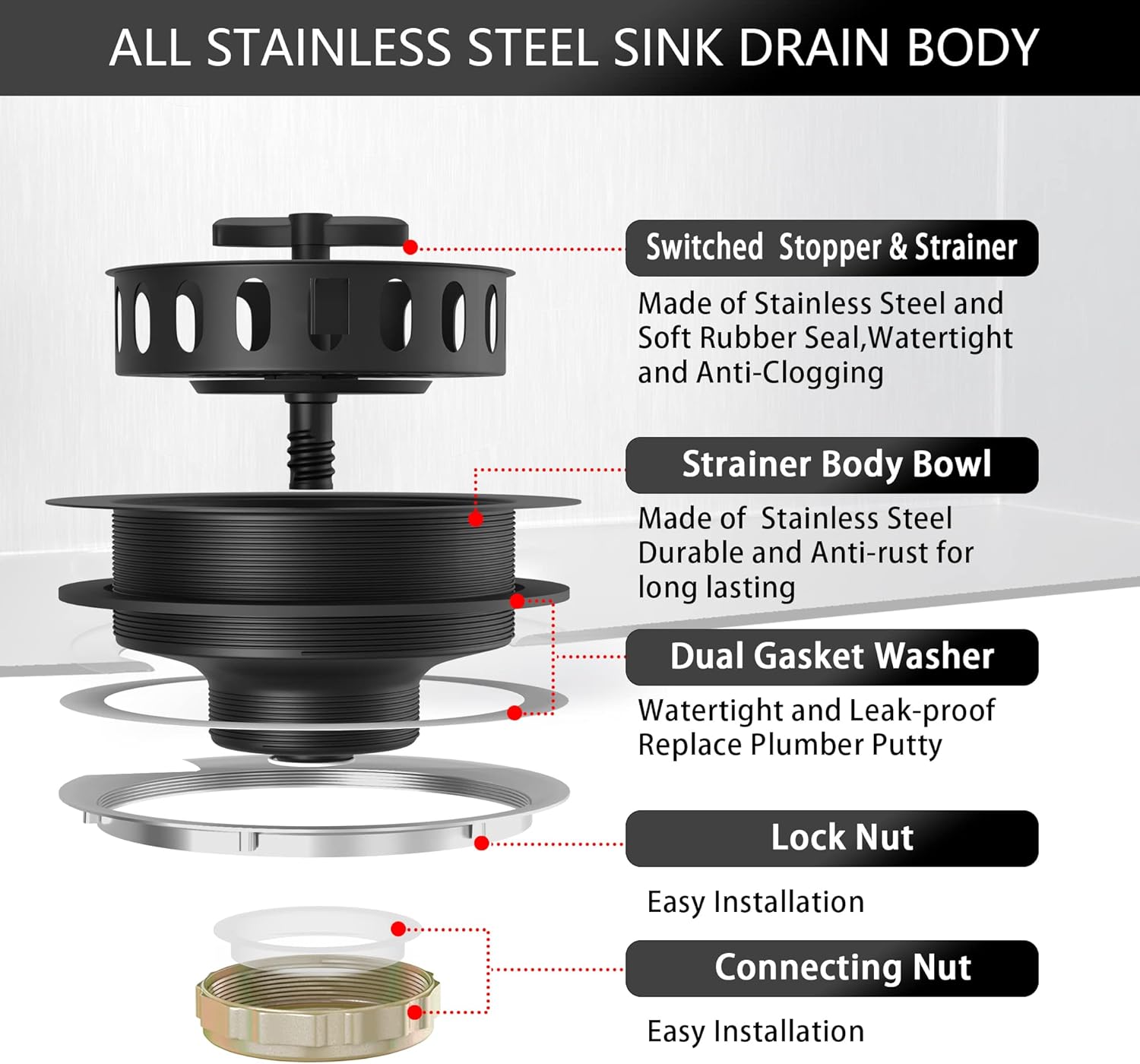 ALL STAINLESS STEEL SINK DRAIN BODY

Switched Stopper & Strainer

Made of Stainless Steel and Soft Rubber Seal,Watertight and Anti-Clogging

Strainer Body Bowl

Made of Stainless Steel Durable and Anti-rust for long lasting

Dual Gasket Washer

Watertight and Leak-proof Replace Plumber Putty

Lock Nut

Easy Installation

Connecting Nut

Easy Installation