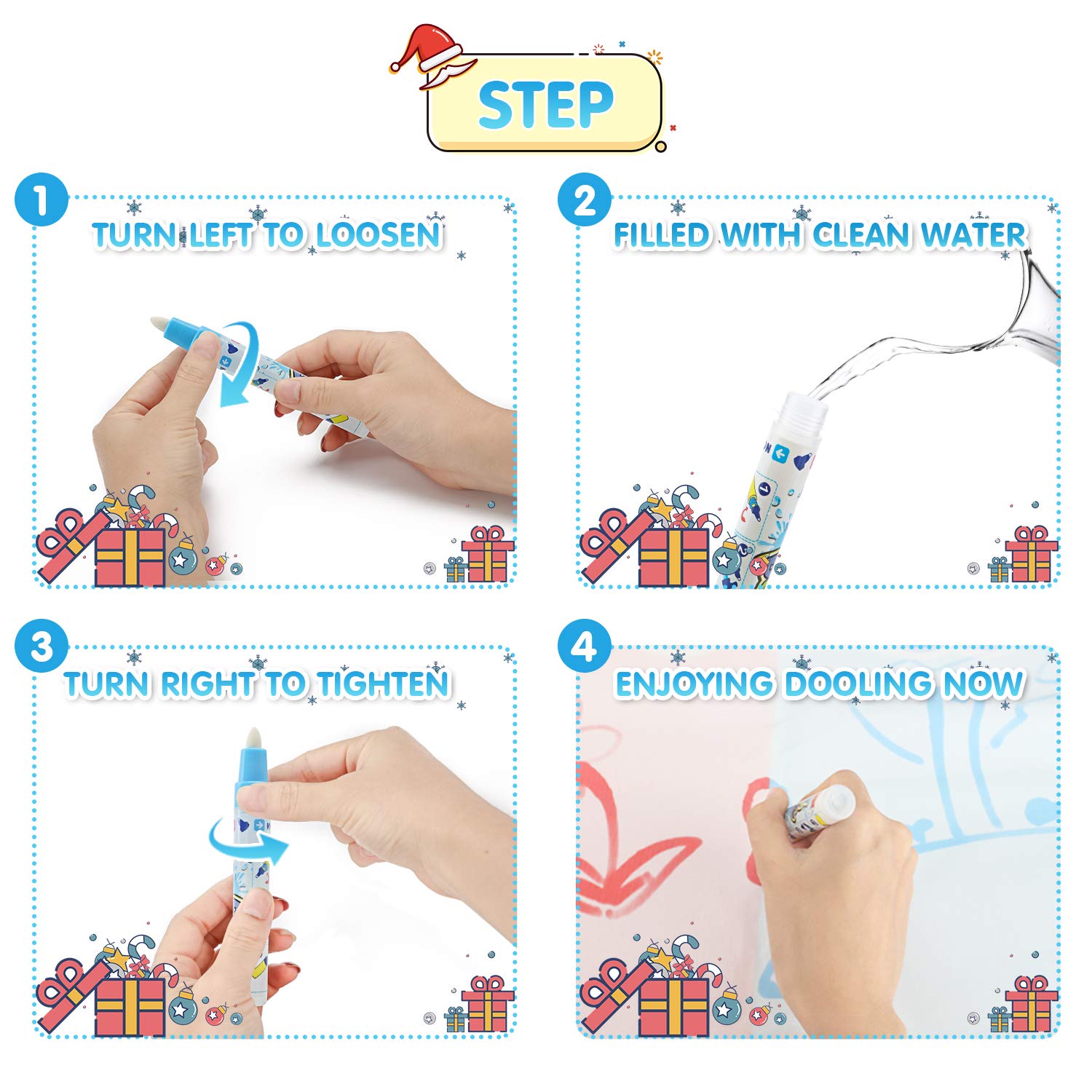 STEP

1
TURN LEFT TO LOOSEN

2
FILLED WITH CLEAN WATER

3
TURN RIGHT TO TIGHTEN

4
ENJOYING DOOLING NOW