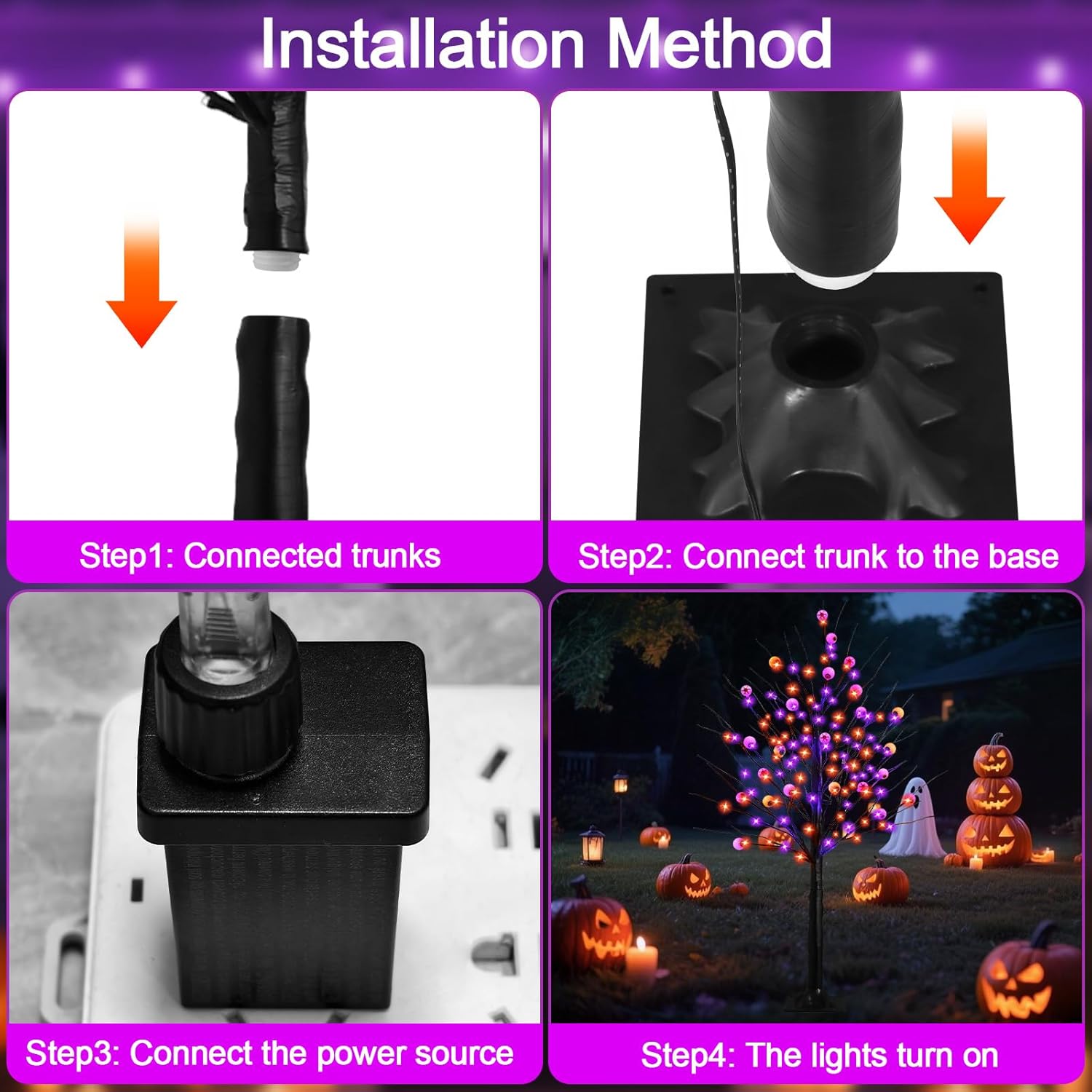 Installation Method

Step1: Connected trunks

Step2: Connect trunk to the base

Step3: Connect the power source

Step4: The lights turn on