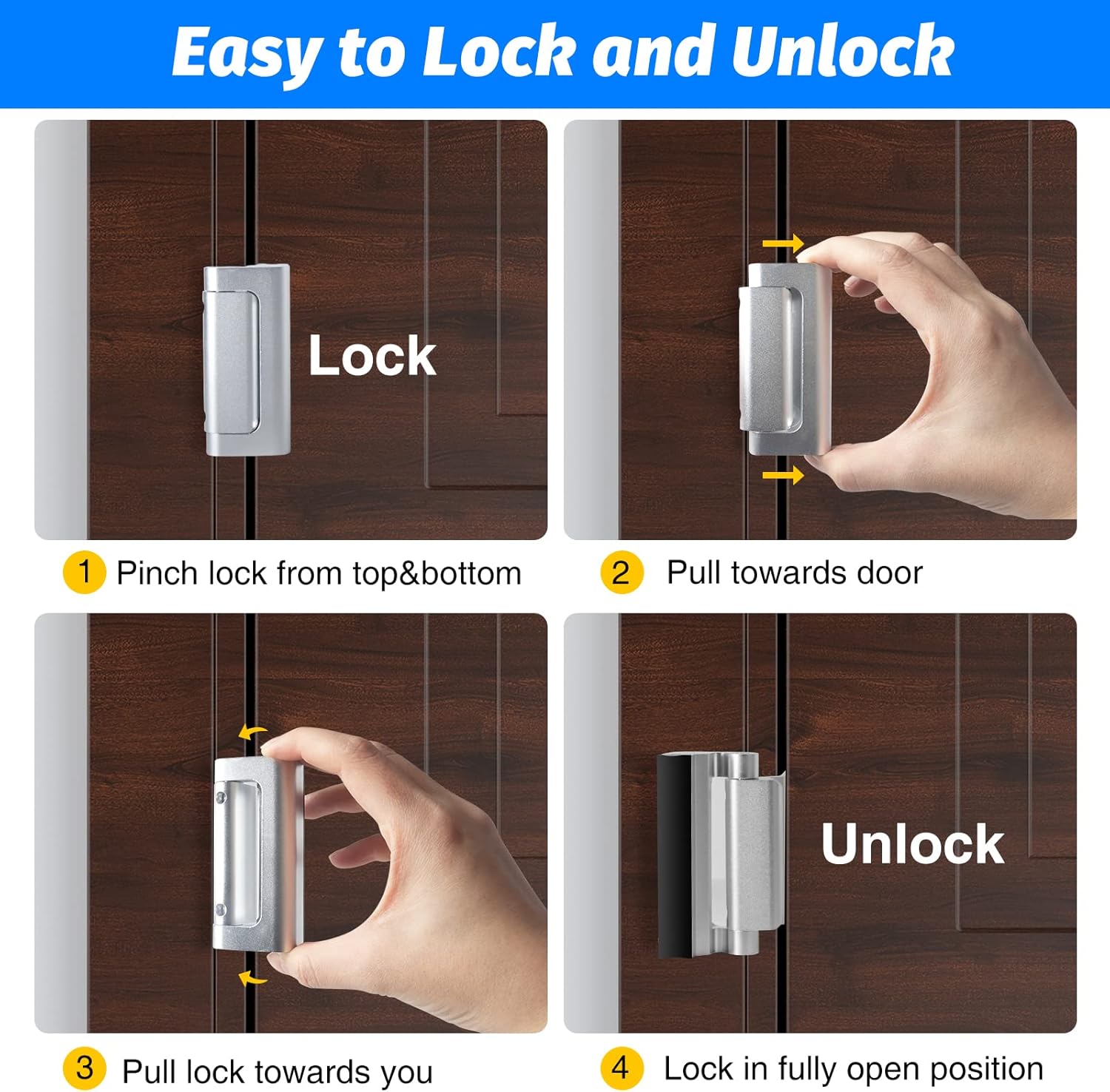 Easy to Lock and Unlock

Lock

1 Pinch lock from top&bottom

2 Pull towards door

3 Pull lock towards you

Unlock

4 Lock in fully open position