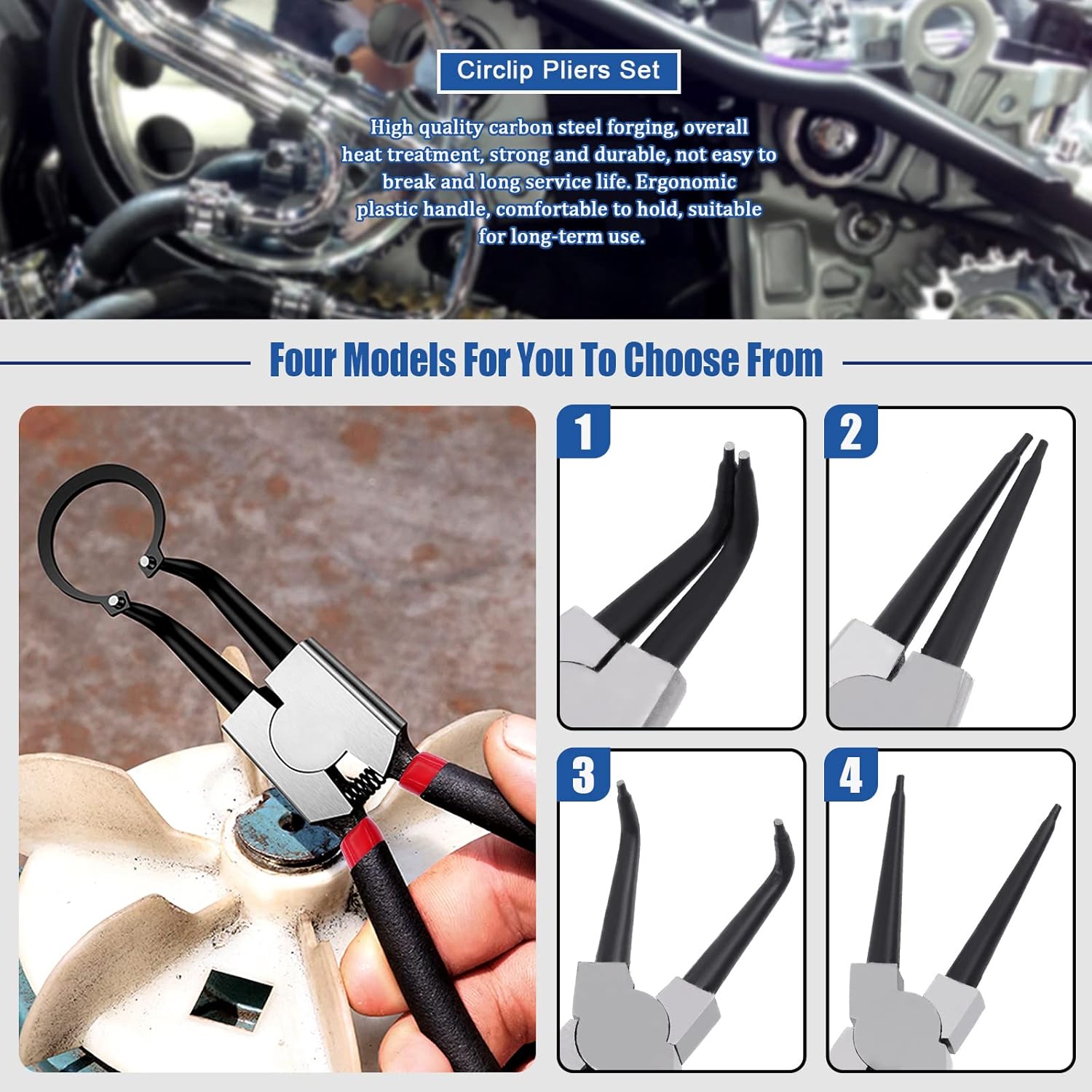 Circlip Pliers Set

High quality carbon steel forging, overall heat treatment, strong and durable, not easy to break and long service life. Ergonomic plastic handle, comfortable to hold, suitable for long-term use.

Four Models For You To Choose From

1

2

3

4