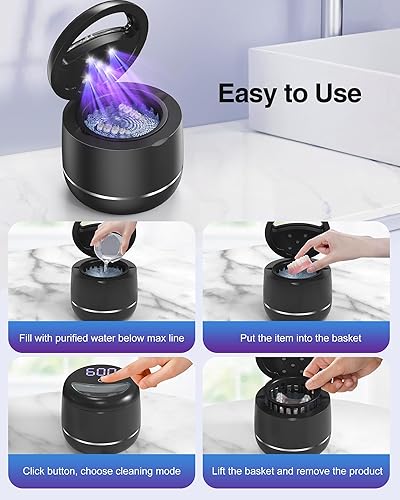 Easy to Use

Fill with purified water below max line

Put the item into the basket

600

Click button, choose cleaning mode

Lift the basket and remove the product