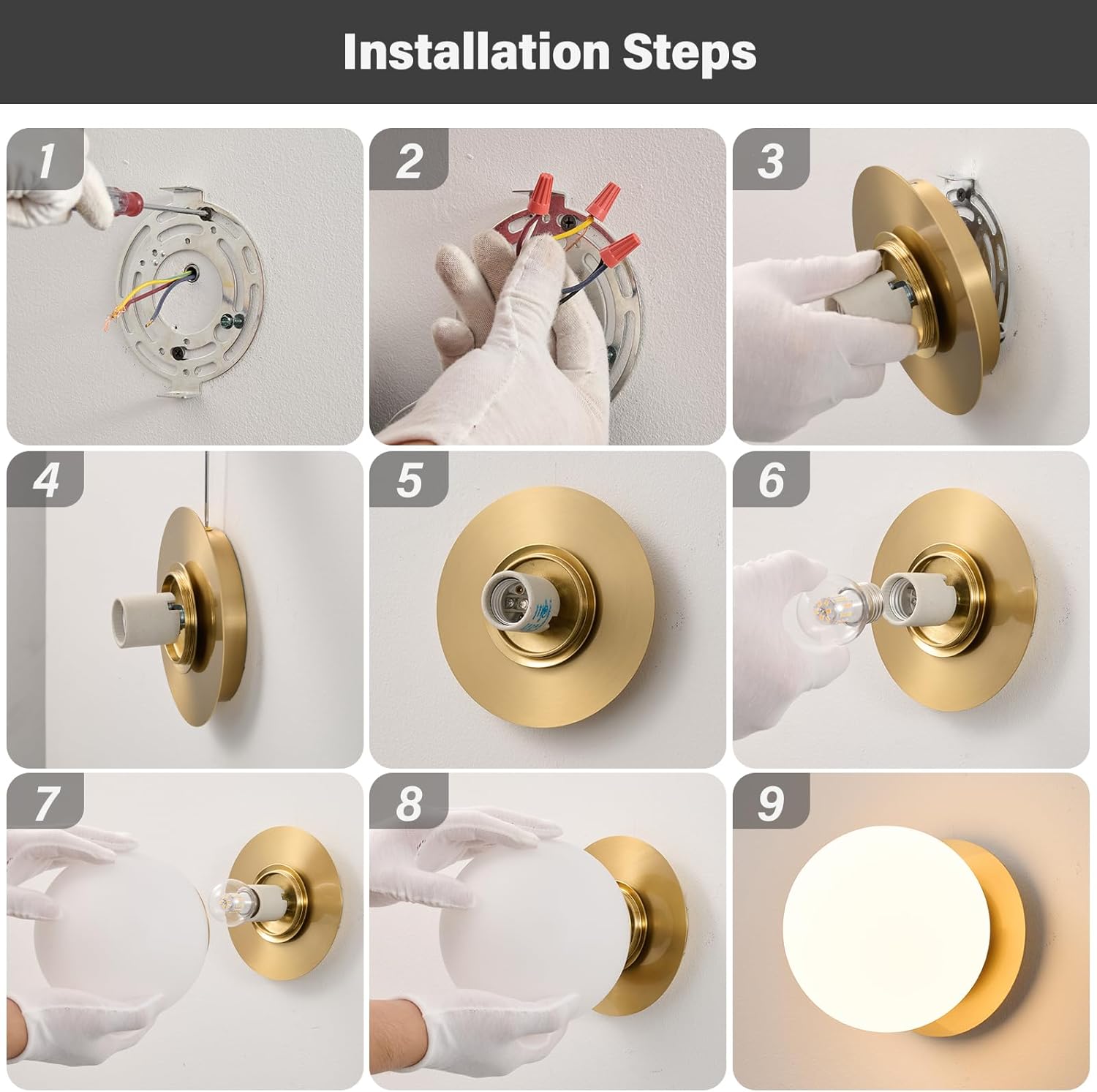 Installation Steps

1

2

3

4

5

6

7

8

9