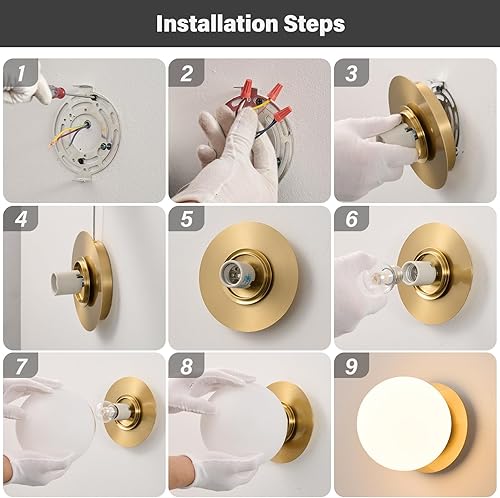 Installation Steps

1

2

3

4

5

6

7

8

9