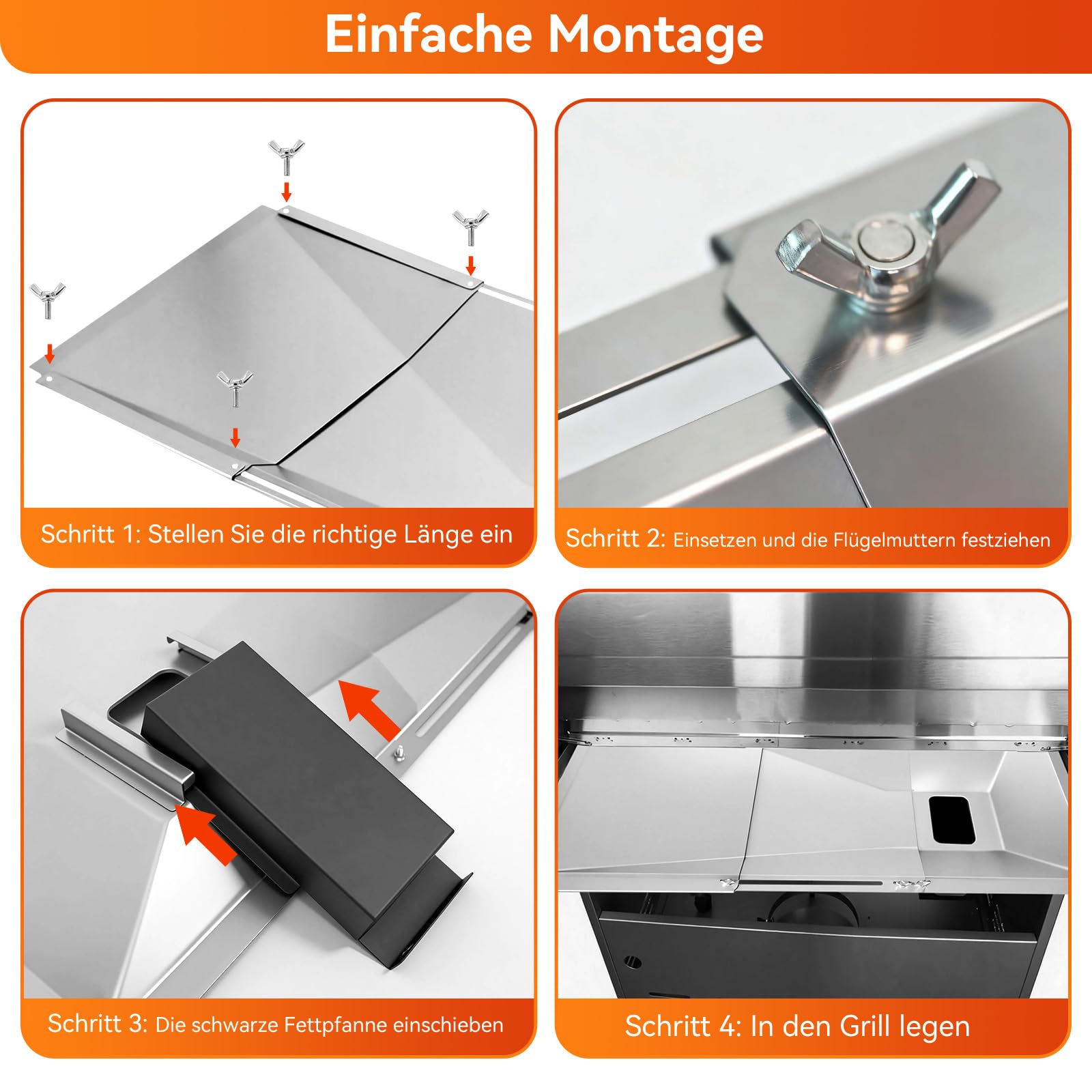 Einfache Montage

Schritt 1: Stellen Sie die richtige Länge ein

Schritt 2: Einsetzen und die Flügelmuttern festziehen

Schritt 3: Die schwarze Fettpfanne einschieben

Schritt 4: In den Grill legen