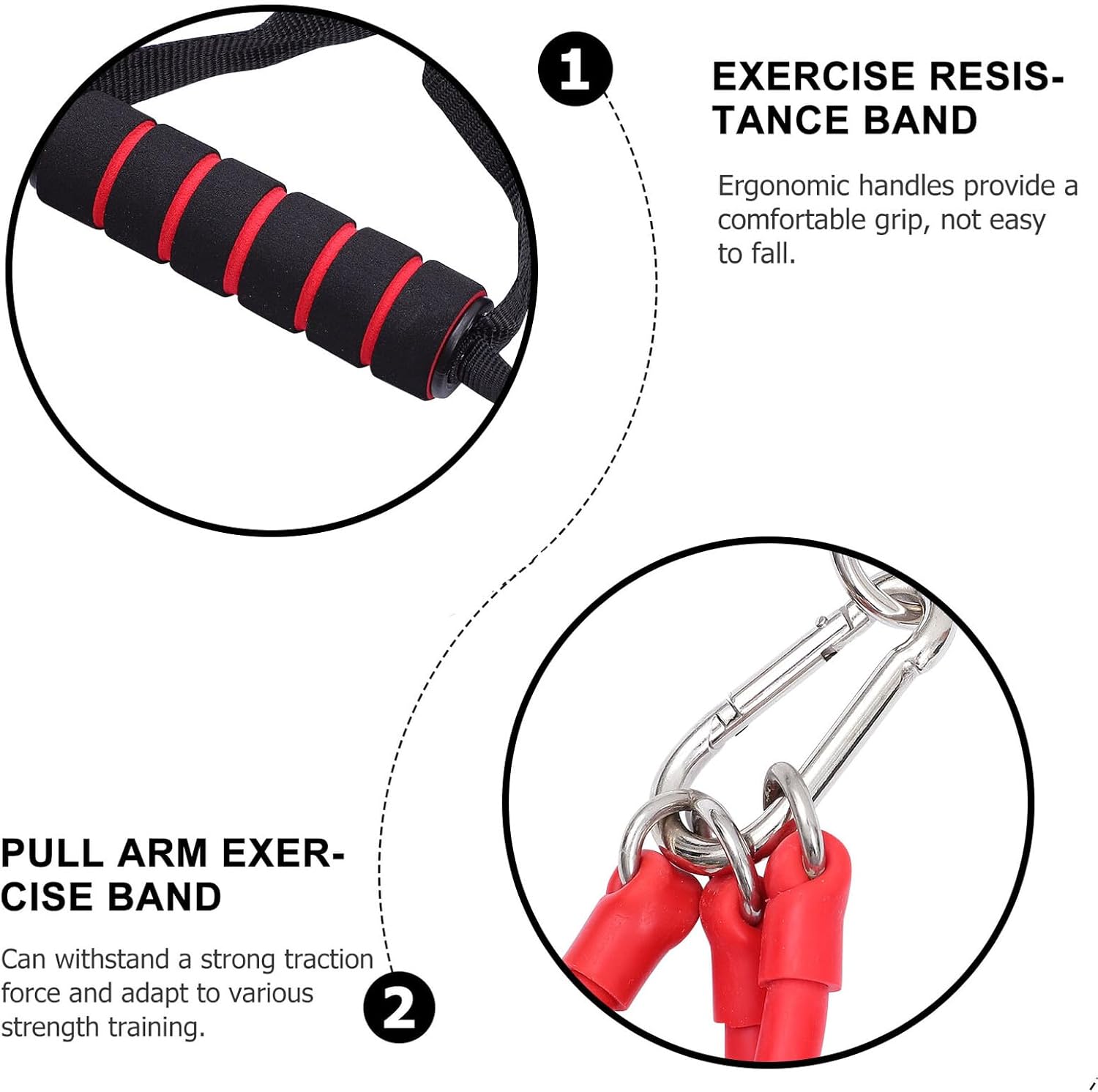 1

EXERCISE RESISTANCE BAND

Ergonomic handles provide a comfortable grip, not easy to fall.

PULL ARM EXERCISE BAND

Can withstand a strong traction force and adapt to various strength training.

2