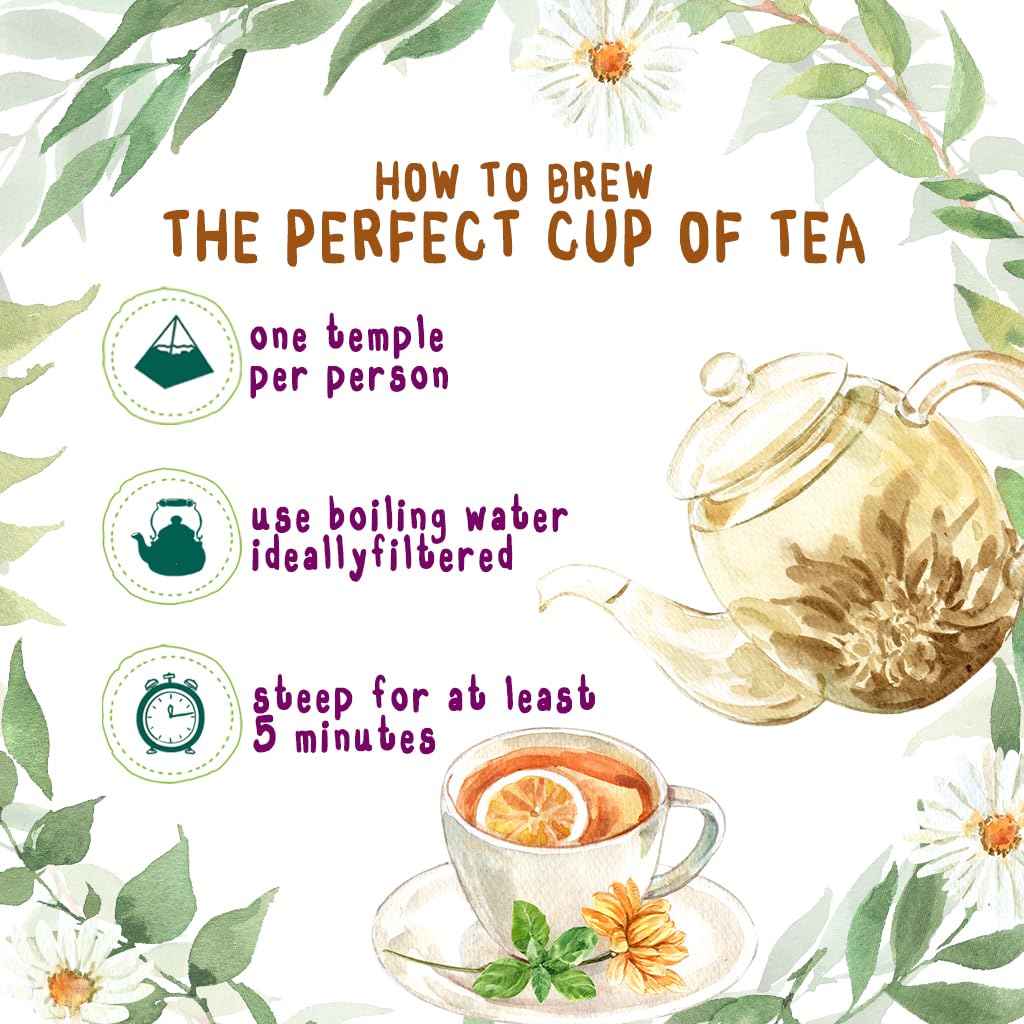 HOW TO BREW
THE PERFECT CUP OF TEA

one temple
per person

use boiling water
ideallyfiltered

steep for at least
5 minutes