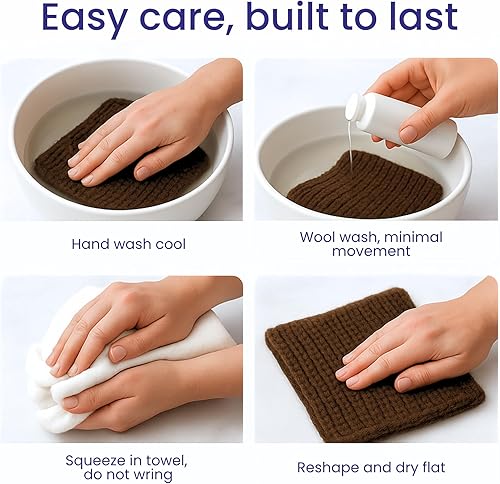 Easy care, built to last

Hand wash cool

Wool wash, minimal movement

Squeeze in towel, do not wring

Reshape and dry flat