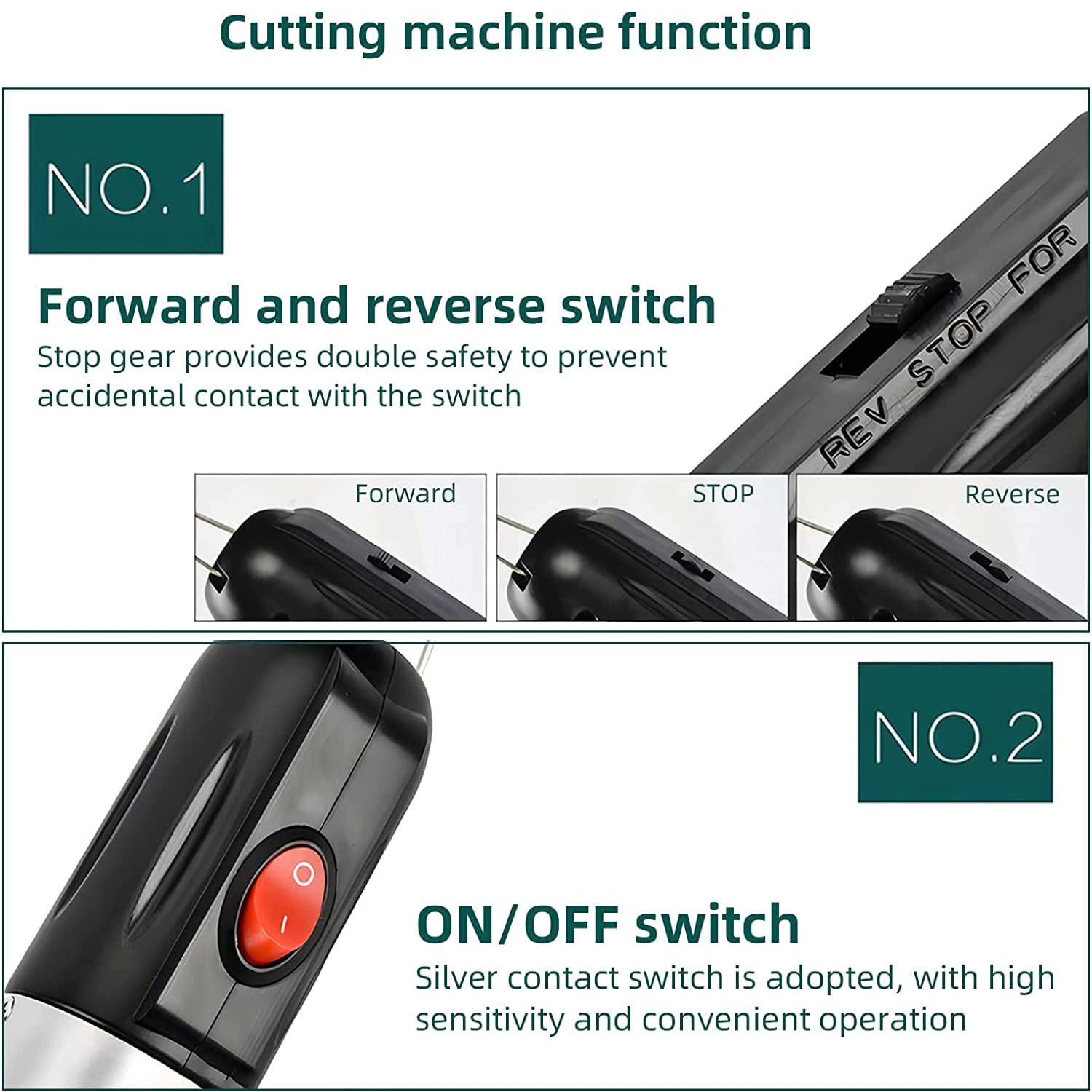 Cutting machine function

NO.1

Forward and reverse switch
Stop gear provides double safety to prevent accidental contact with the switch

REV STOP FOR

Forward

STOP

Reverse

NO.2

O
I

ON/OFF switch
Silver contact switch is adopted, with high sensitivity and convenient operation