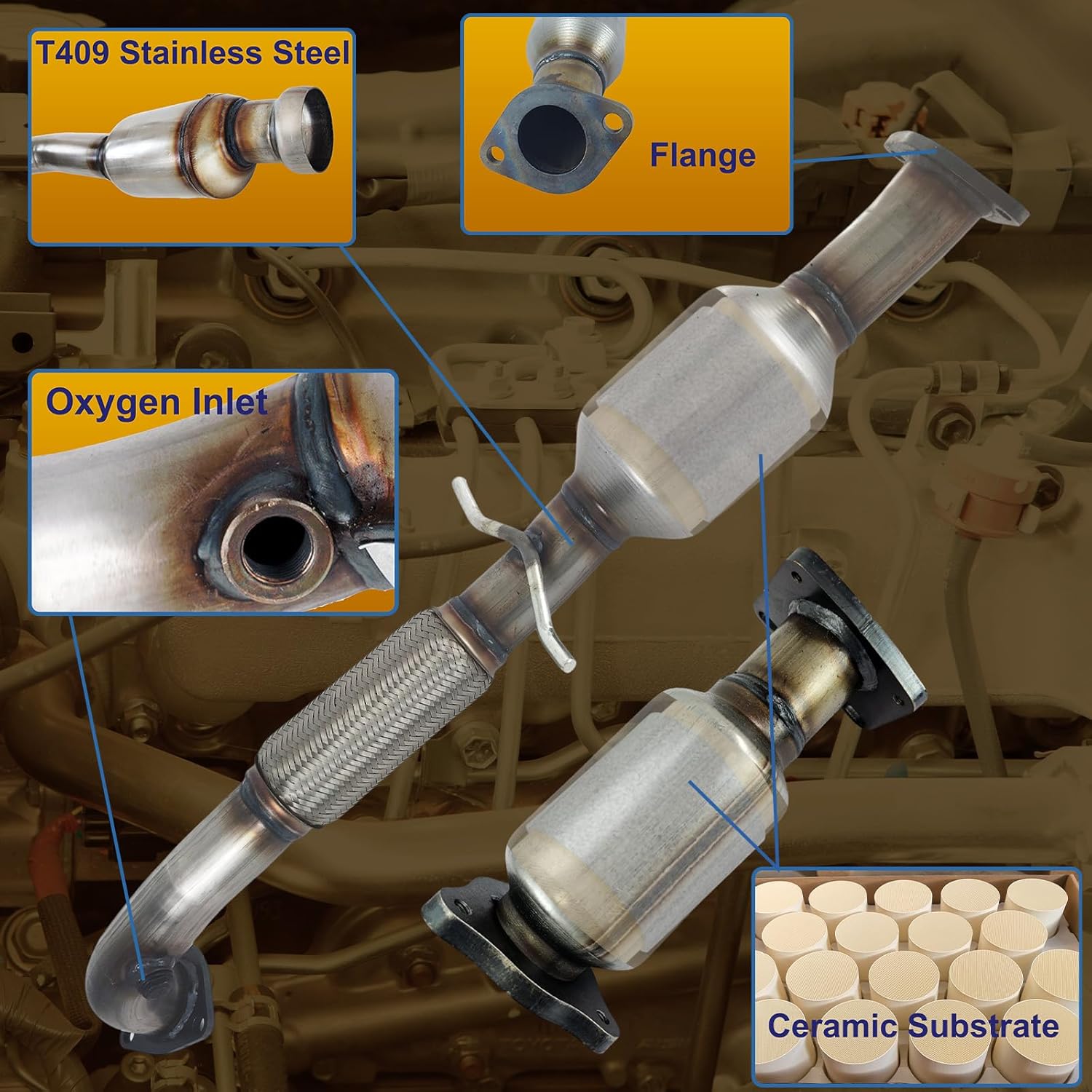 T409 Stainless Steel

Flange

Oxygen Inlet

Ceramic Substrate