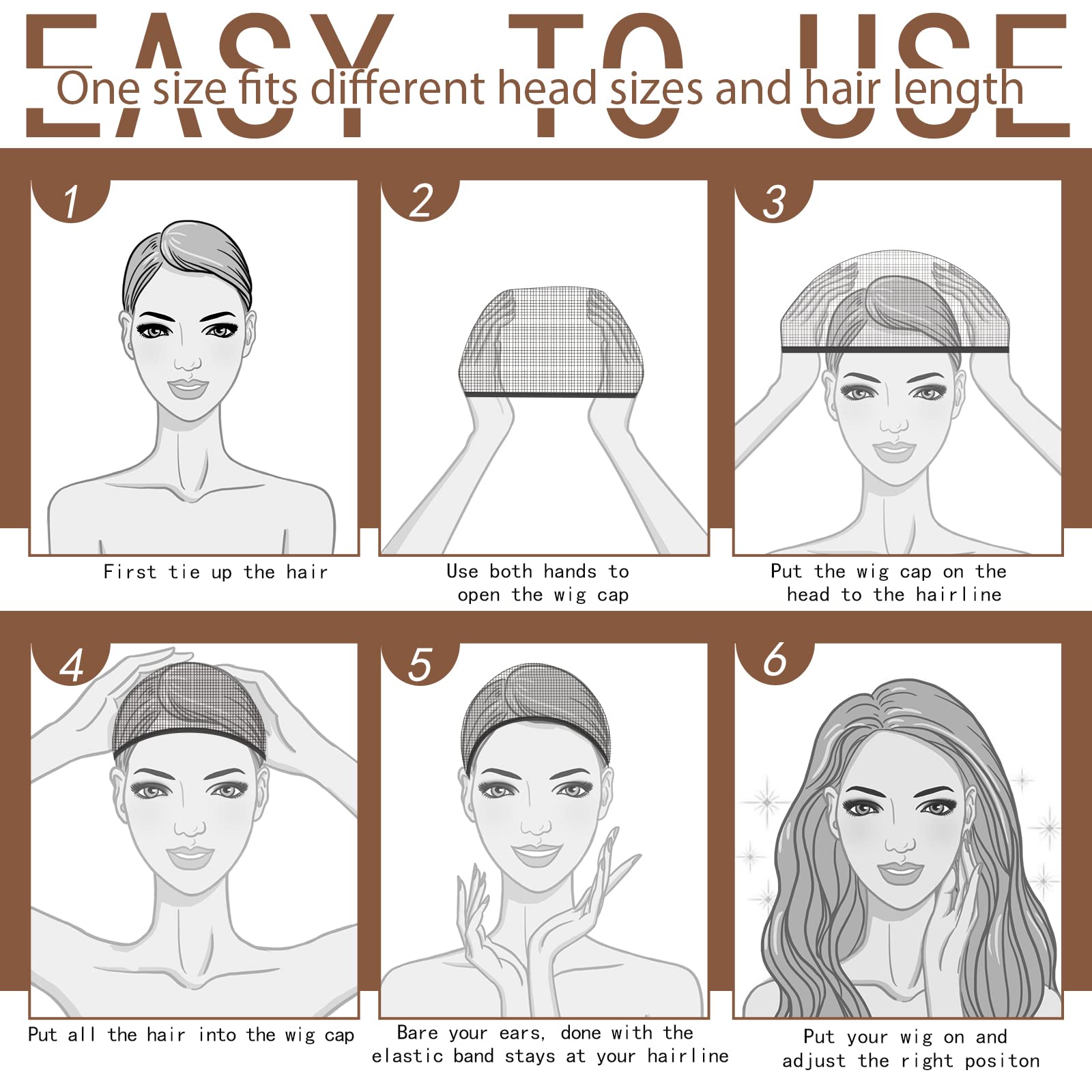 EASY TO USE

One size fits different head sizes and hair length

1

First tie up the hair

2

Use both hands to open the wig cap

3

Put the wig cap on the head to the hairline

4

Put all the hair into the wig cap

5

Bare your ears, done with the elastic band stays at your hairline

6

Put your wig on and adjust the right positon