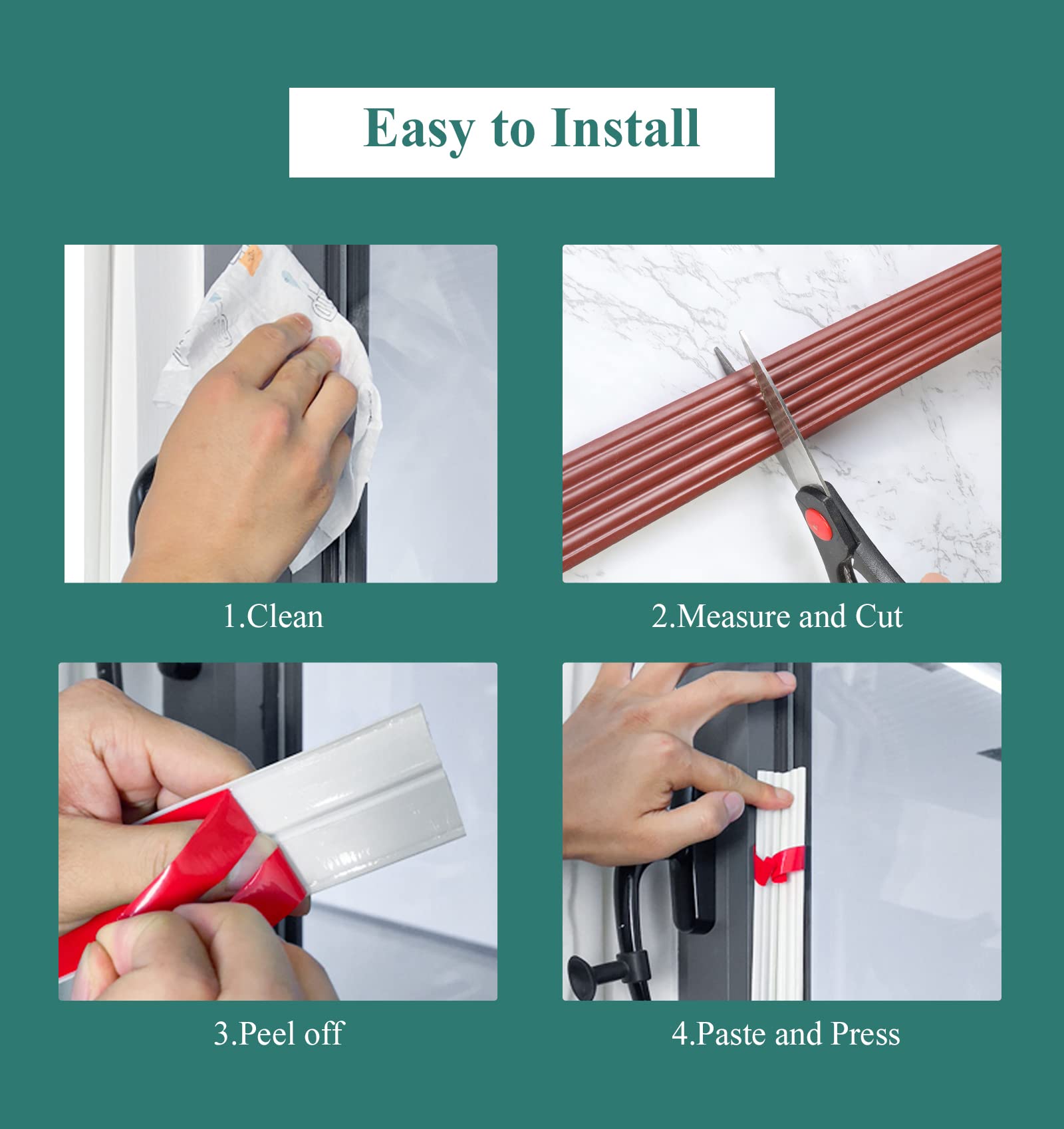 Easy to Install

1.Clean

2.Measure and Cut

3.Peel off

4.Paste and Press