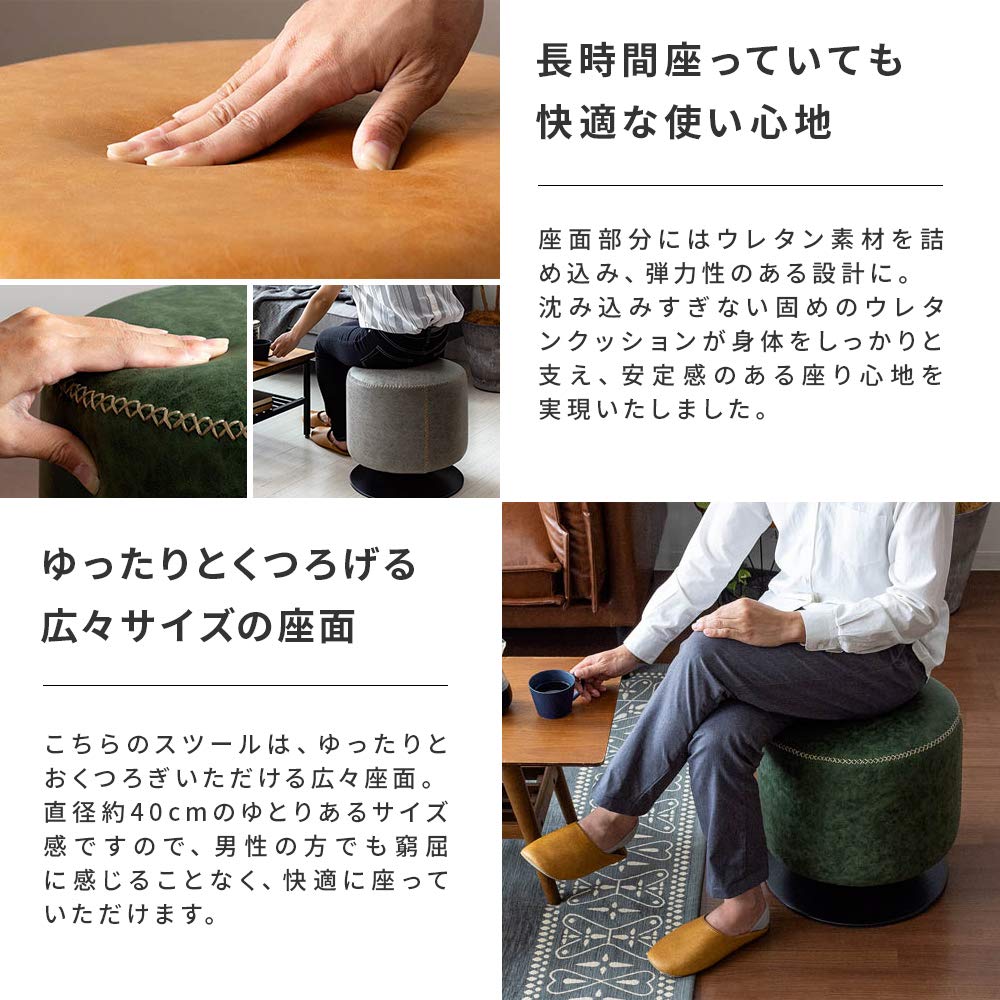 長時間座っていても快適な使い心地

座面部分にはウレタン素材を詰め込み、弾力性のある設計に。沈み込みすぎない固めのウレタンクッションが身体をしっかりと支え、安定感のある座り心地を実現いたしました。

ゆったりとくつろげる広々サイズの座面

こちらのスツールは、ゆったりとおくつろぎいただける広々座面。直径約40cmのゆとりあるサイズ感ですので、男性の方でも窮屈に感じることなく、快適に座っていただけます。