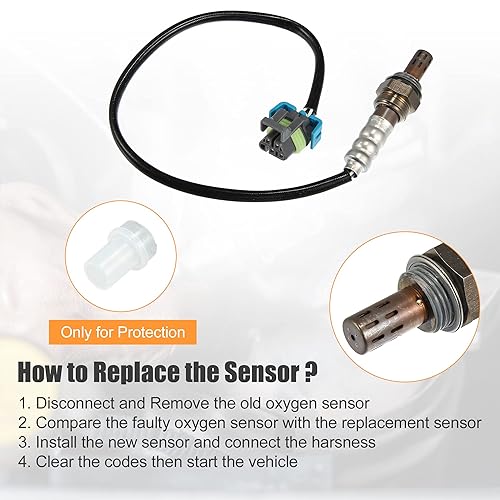 Only for Protection

How to Replace the Sensor ?

1. Disconnect and Remove the old oxygen sensor
2. Compare the faulty oxygen sensor with the replacement sensor
3. Install the new sensor and connect the harsness
4. Clear the codes then start the vehicle