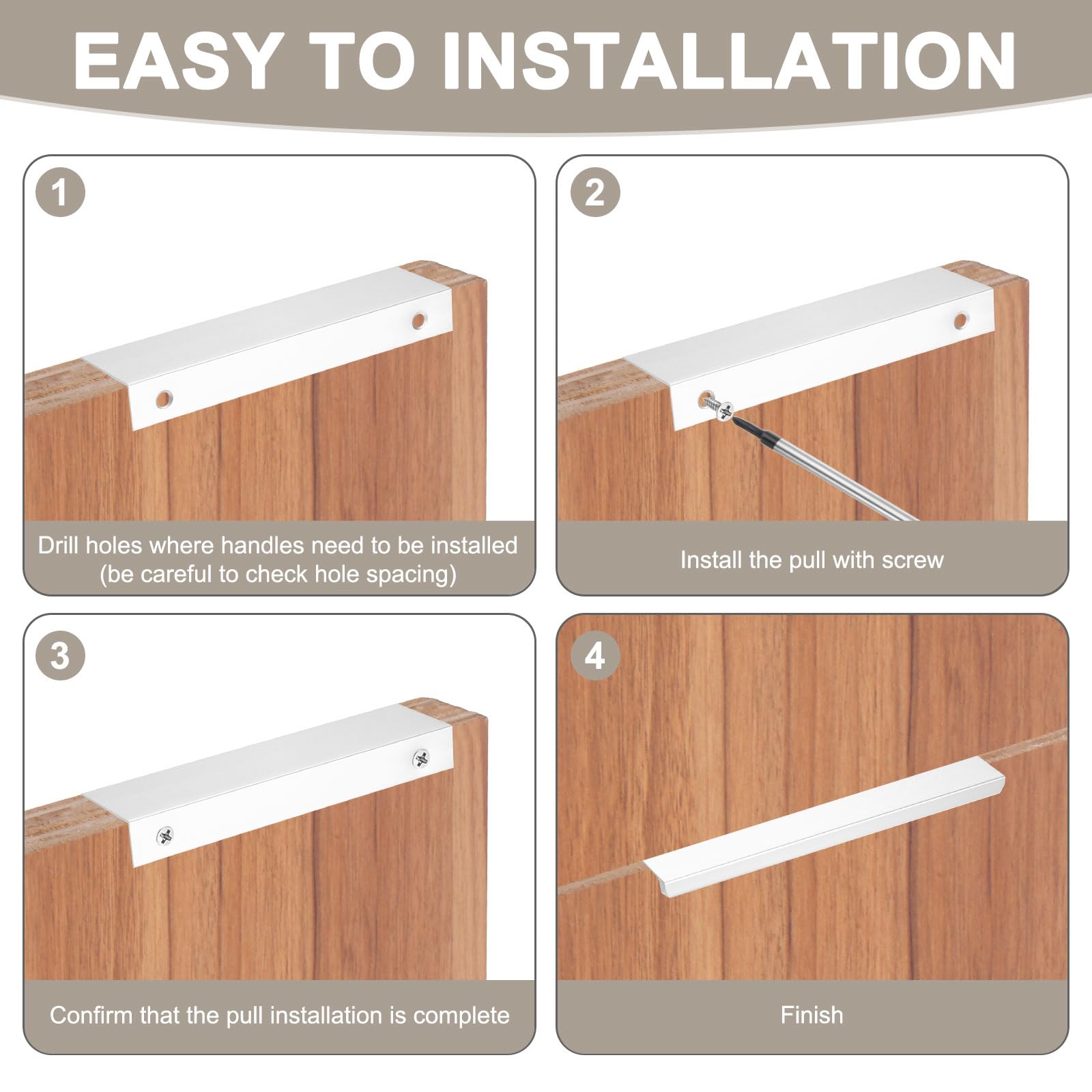 EASY TO INSTALLATION

1

Drill holes where handles need to be installed (be careful to check hole spacing)

2

Install the pull with screw

3

Confirm that the pull installation is complete

4

Finish