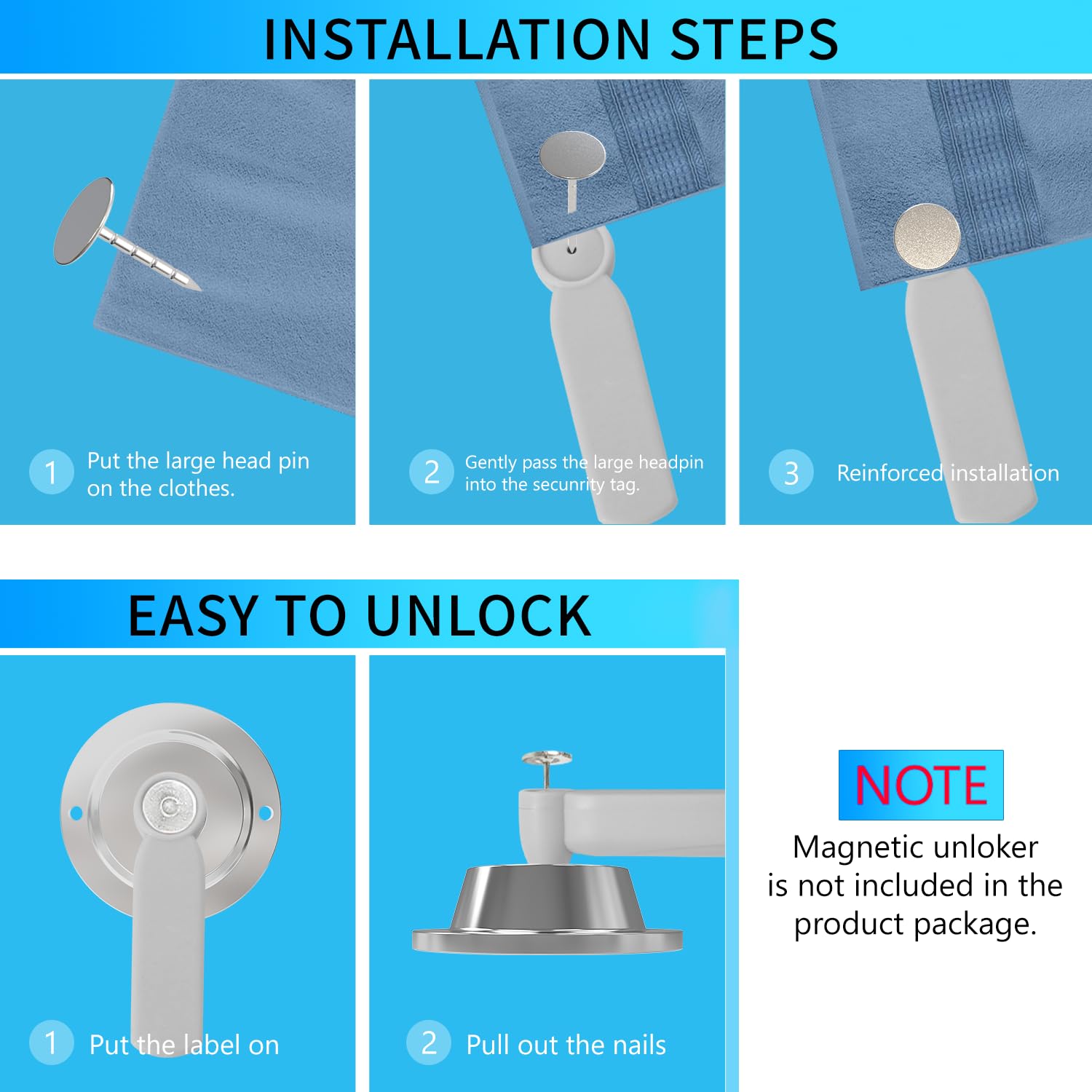 INSTALLATION STEPS

1 Put the large head pin on the clothes.

2 Gently pass the large headpin into the secunrity tag.

3 Reinforced installation

EASY TO UNLOCK

1 Put the label on

2 Pull out the nails

NOTE

Magnetic unloker is not included in the product package.