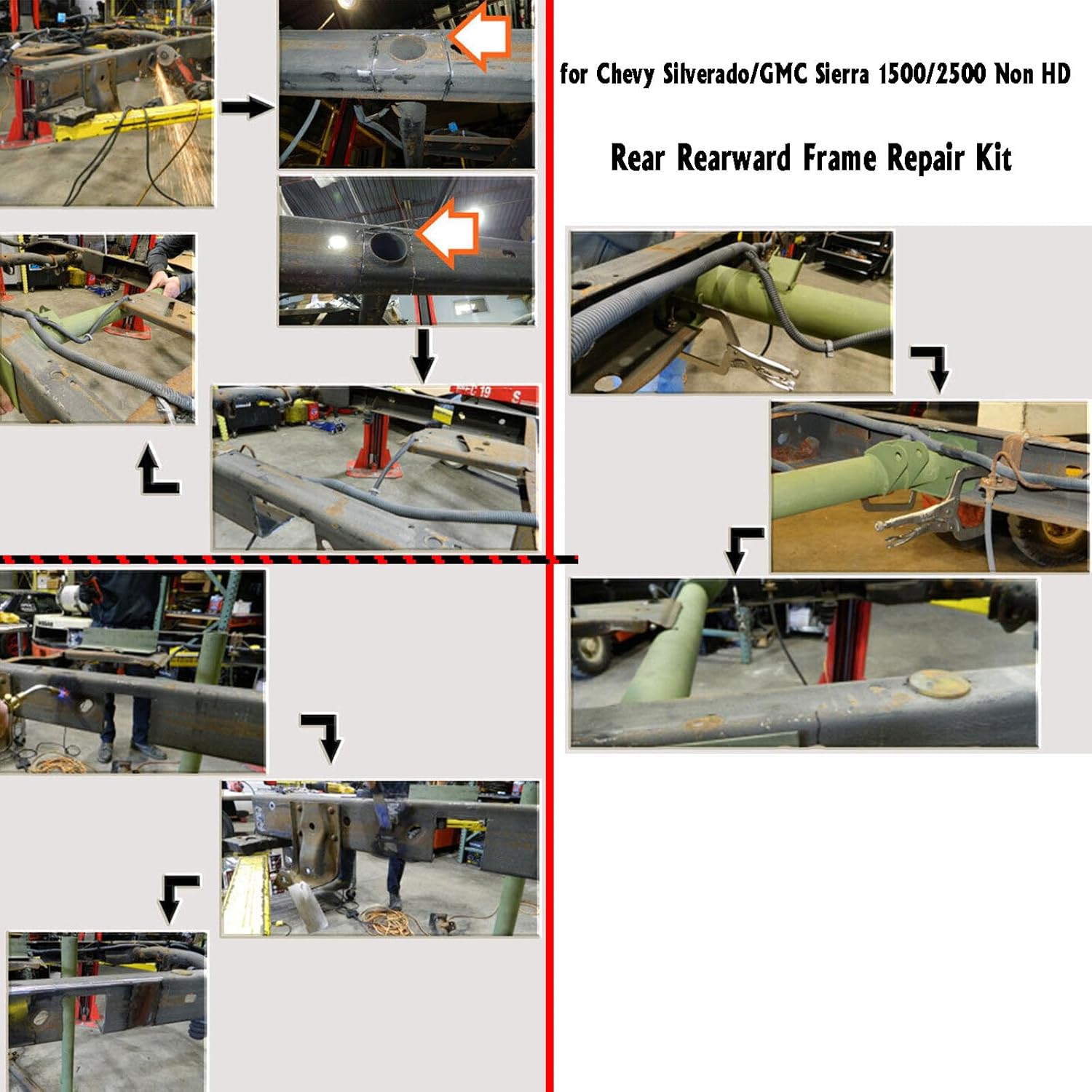 for Chevy Silverado/GMC Sierra 1500/2500 Non HD

Rear Rearward Frame Repair Kit