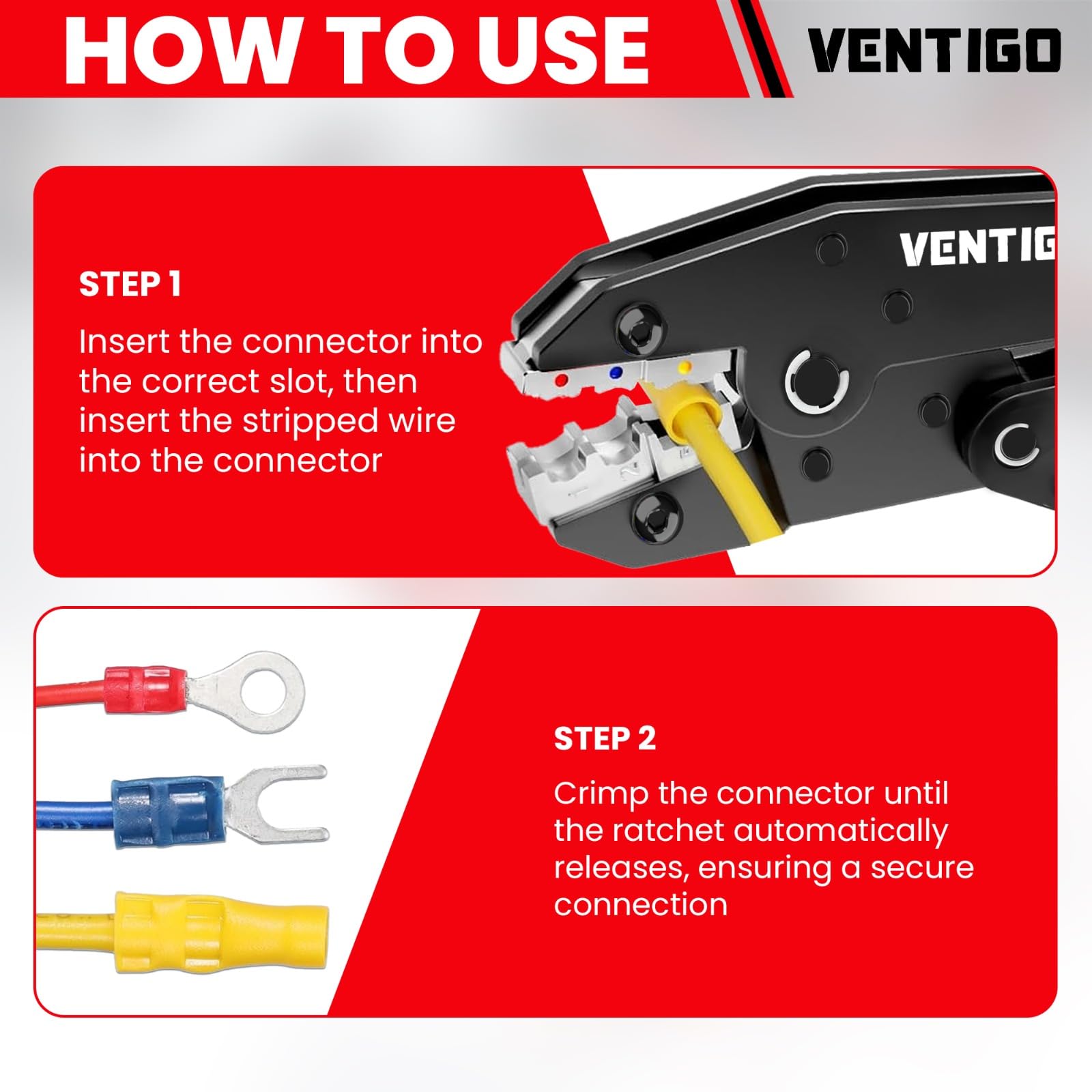 HOW TO USE

VENTIGO

STEP 1

Insert the connector into the correct slot, then insert the stripped wire into the connector

VENTIG

STEP 2

Crimp the connector until the ratchet automatically releases, ensuring a secure connection