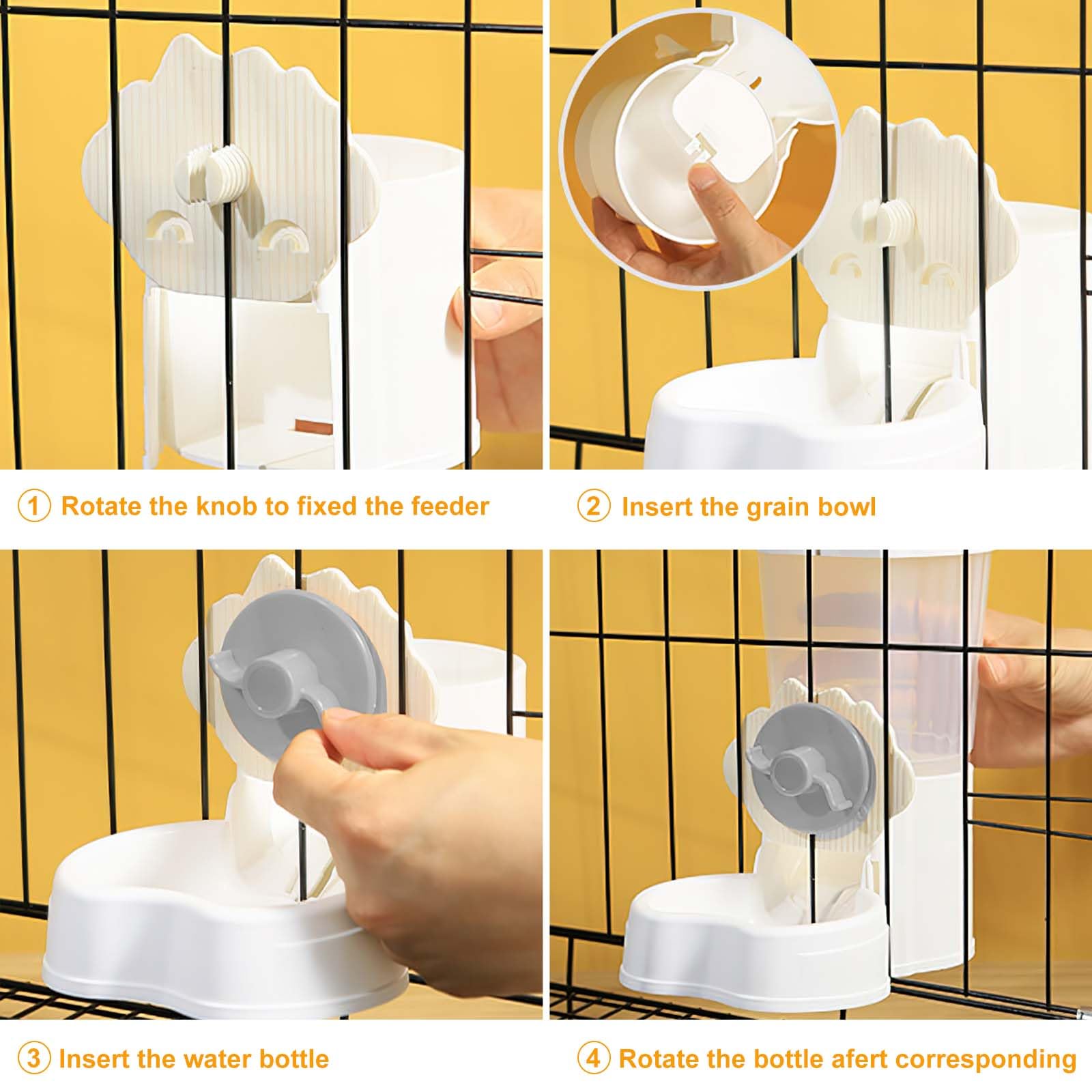 ① Rotate the knob to fixed the feeder

② Insert the grain bowl

③ Insert the water bottle

④ Rotate the bottle afert corresponding