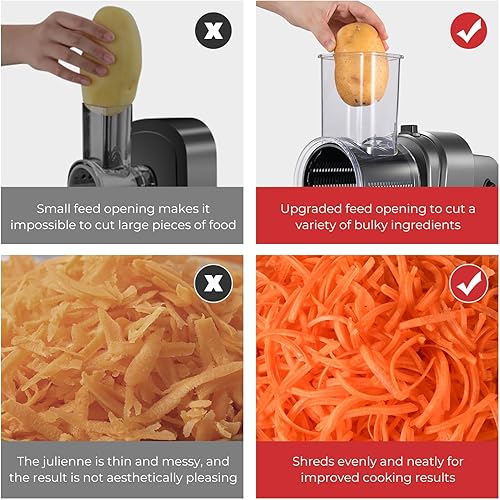 Small feed opening makes it impossible to cut large pieces of food

Upgraded feed opening to cut a variety of bulky ingredients

The julienne is thin and messy, and the result is not aesthetically pleasing

Shreds evenly and neatly for improved cooking results