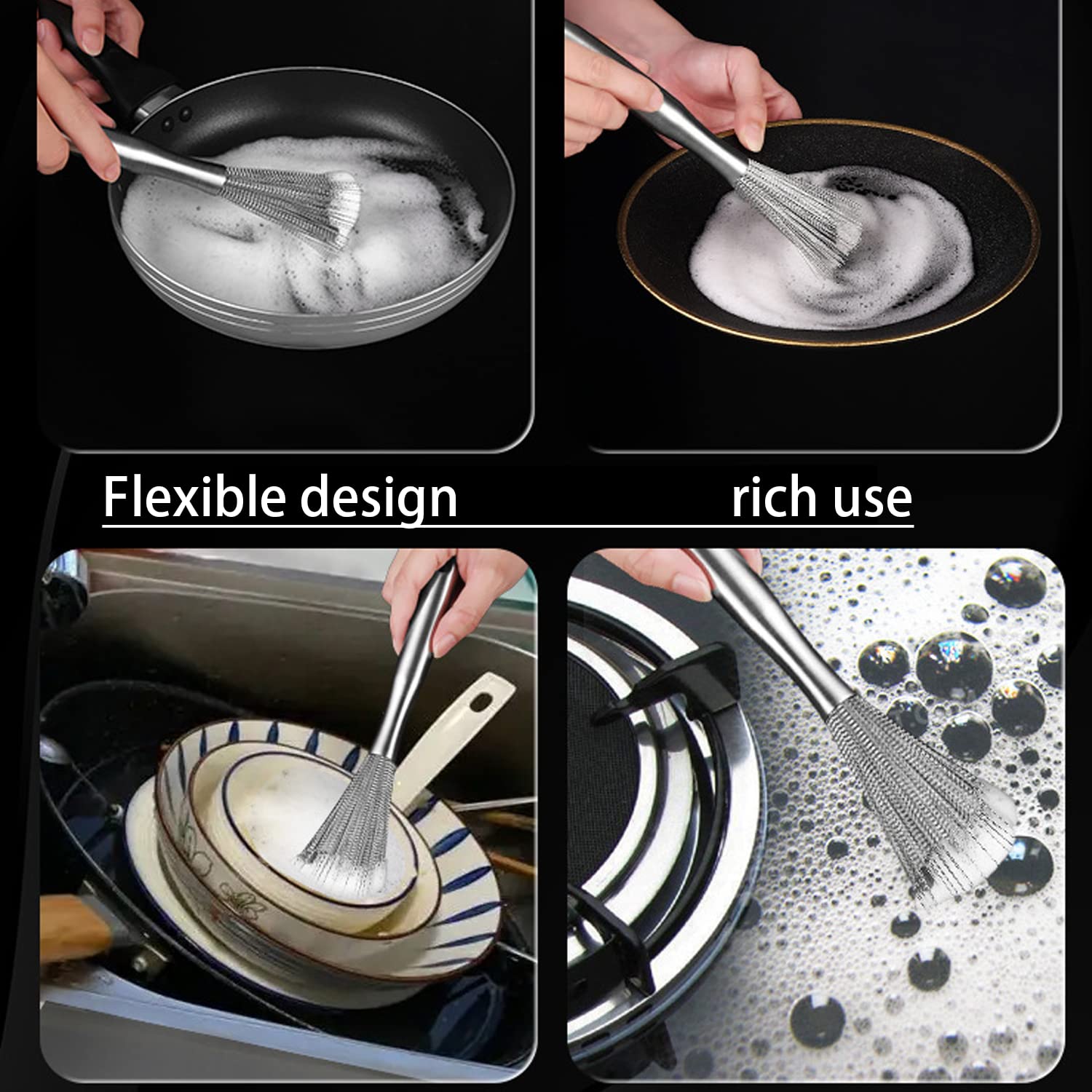 Flexible design rich use