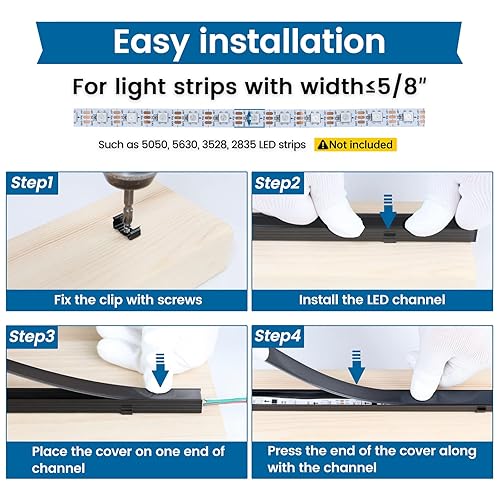 Easy installation

For light strips with width≤5/8"

Such as 5050, 5630, 3528, 2835 LED strips ⚠Not included

Step1

Fix the clip with screws

Step2

Install the LED channel

Step3

Place the cover on one end of channel

Step4

Press the end of the cover along with the channel