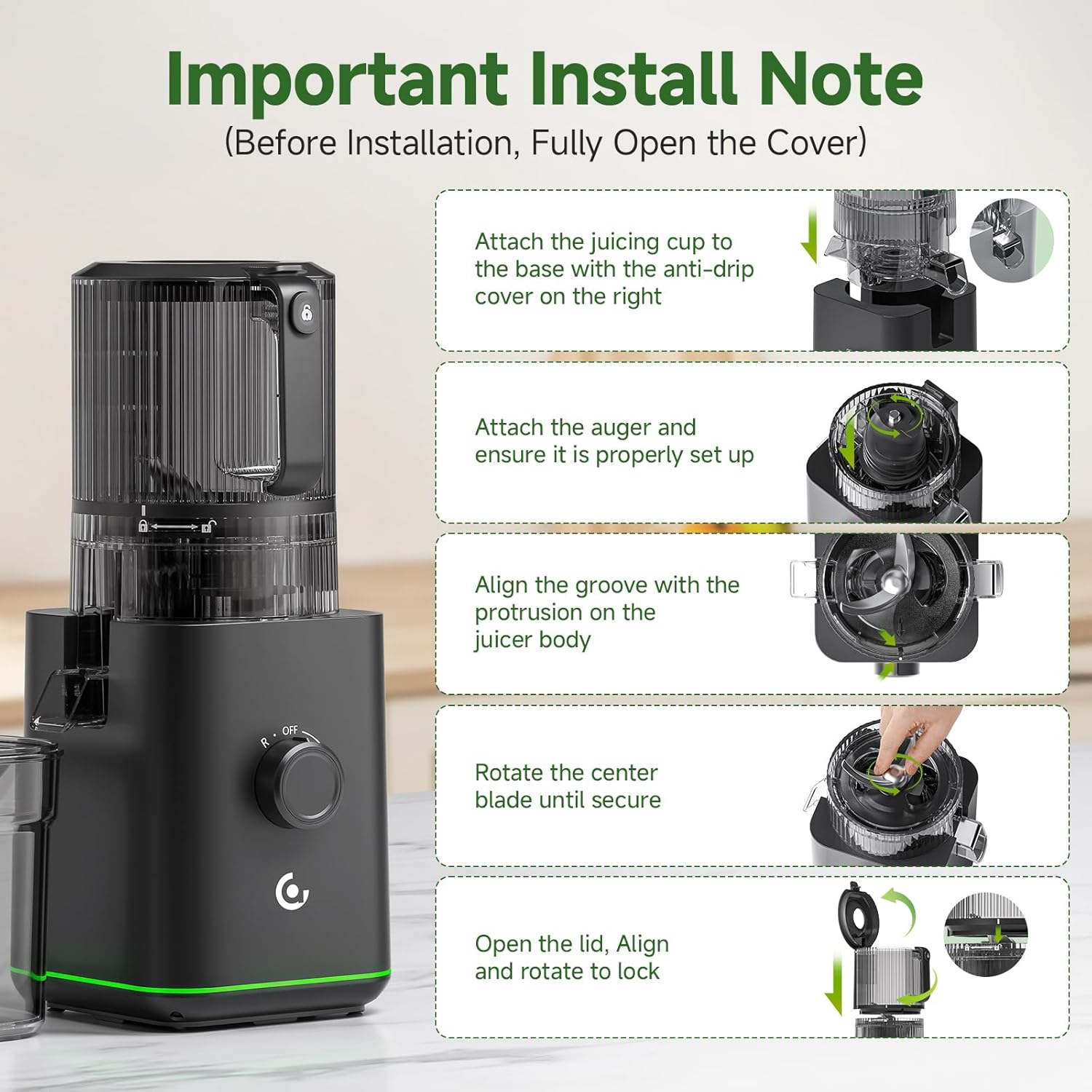 Important Install Note

(Before Installation, Fully Open the Cover)

Attach the juicing cup to the base with the anti-drip cover on the right

Attach the auger and ensure it is properly set up

Align the groove with the protrusion on the juicer body

Rotate the center blade until secure

Open the lid, Align and rotate to lock

R · OFF