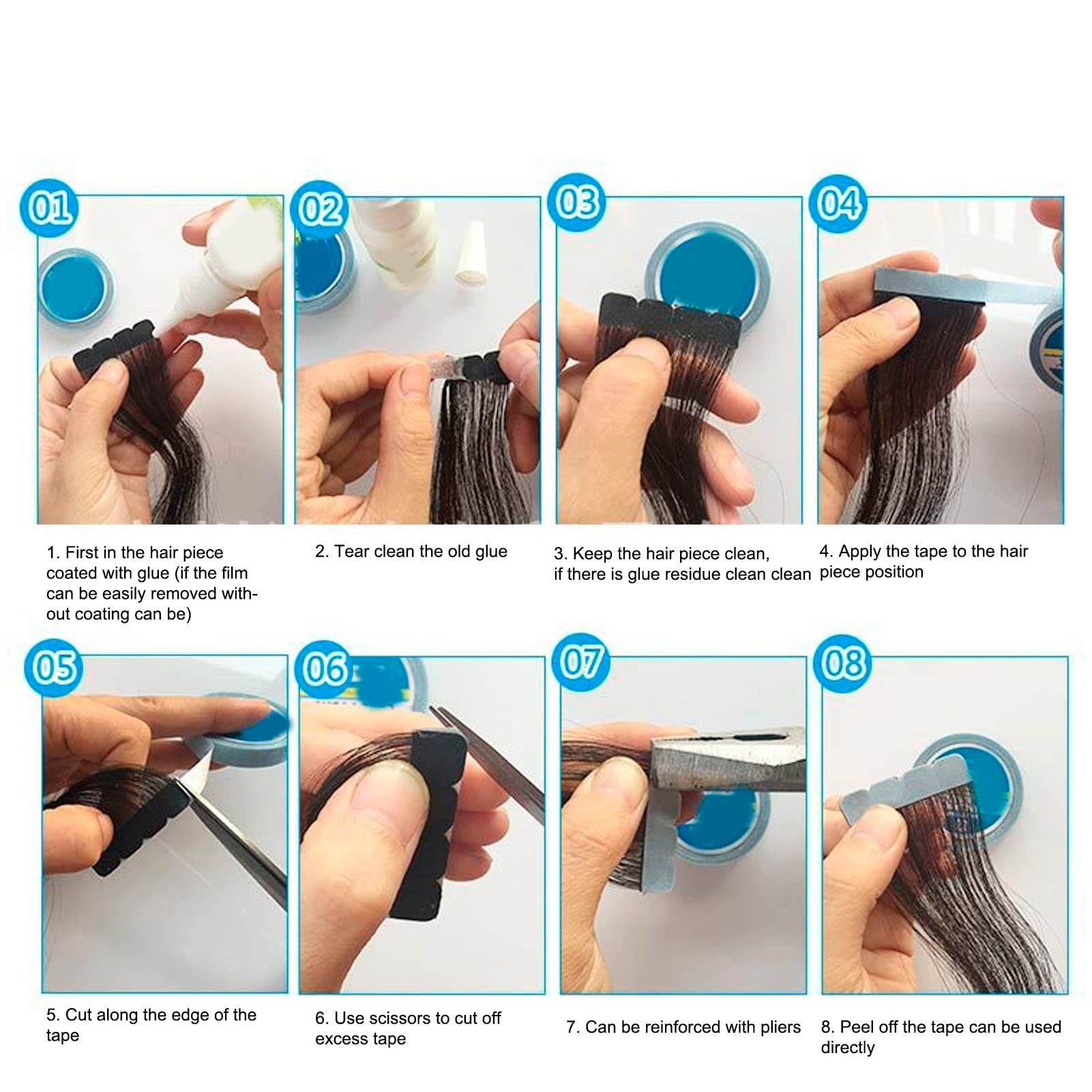 01

1. First in the hair piece coated with glue (if the film can be easily removed without coating can be)

02

2. Tear clean the old glue

03

3. Keep the hair piece clean, if there is glue residue clean clean

04

4. Apply the tape to the hair piece position

05

5. Cut along the edge of the tape

06

6. Use scissors to cut off excess tape

07

7. Can be reinforced with pliers

08

8. Peel off the tape can be used directly